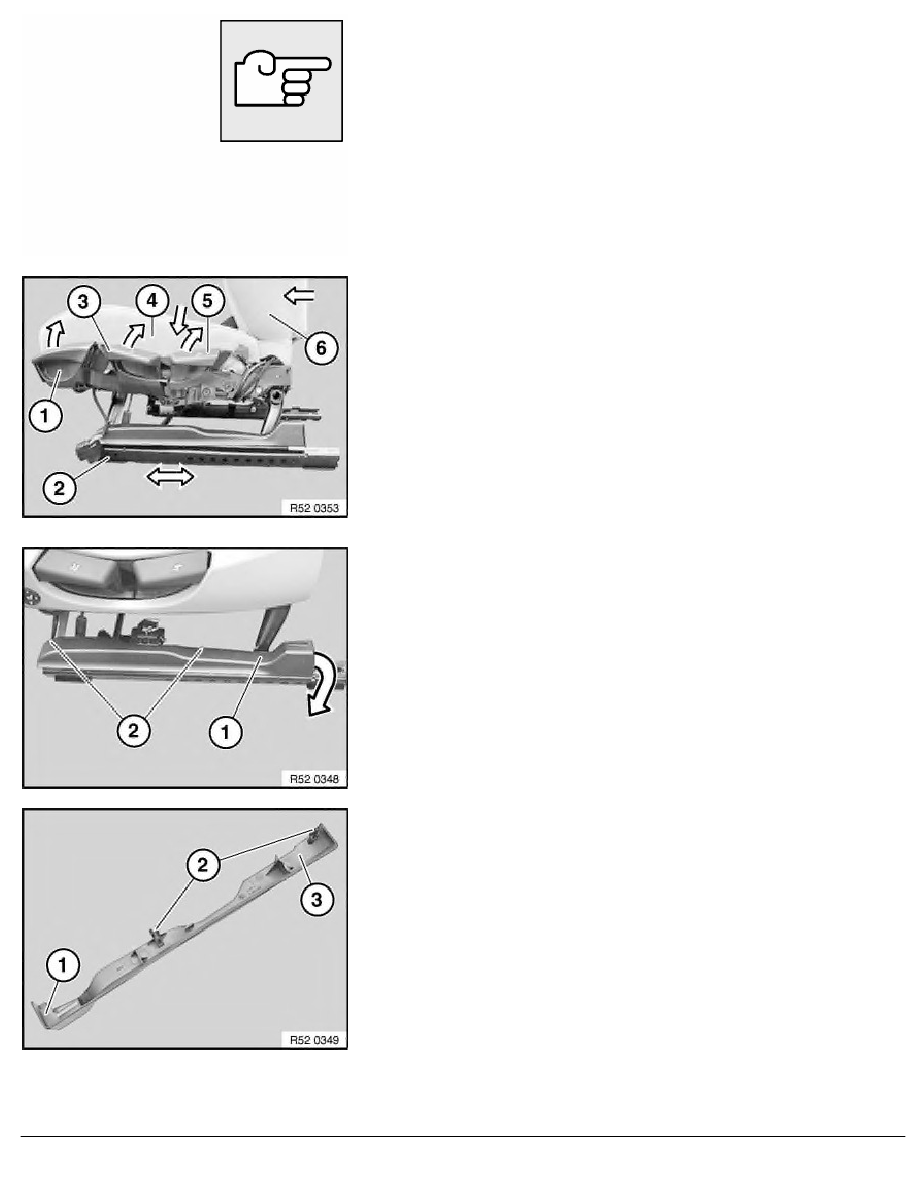 3
4
5
6
1
2
R52 0353

2
1
R52 0348

2
3
1
R52 0349