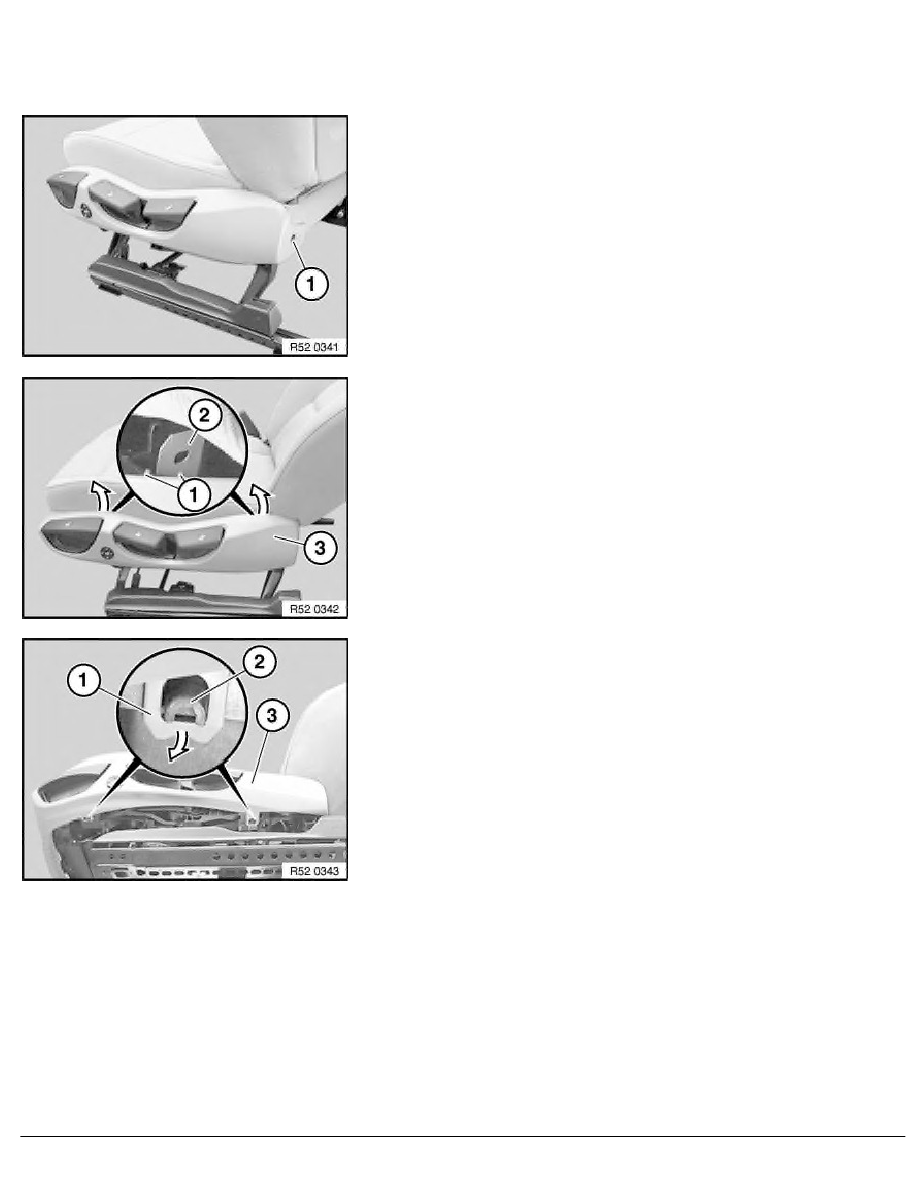 1

R52 0341

2

1

3

R52 0342

1

2

3

R52 0343