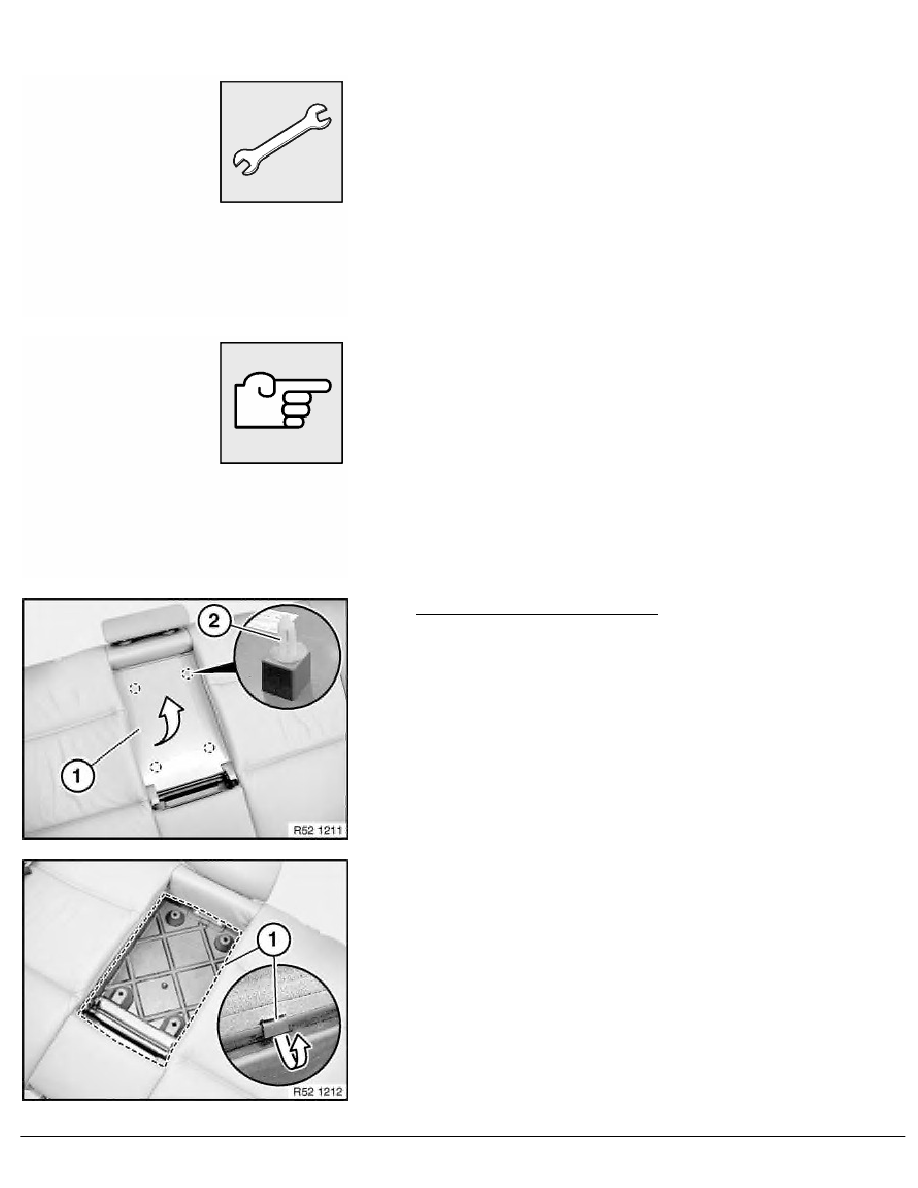 2

1

R52 1211

1

R52 1212