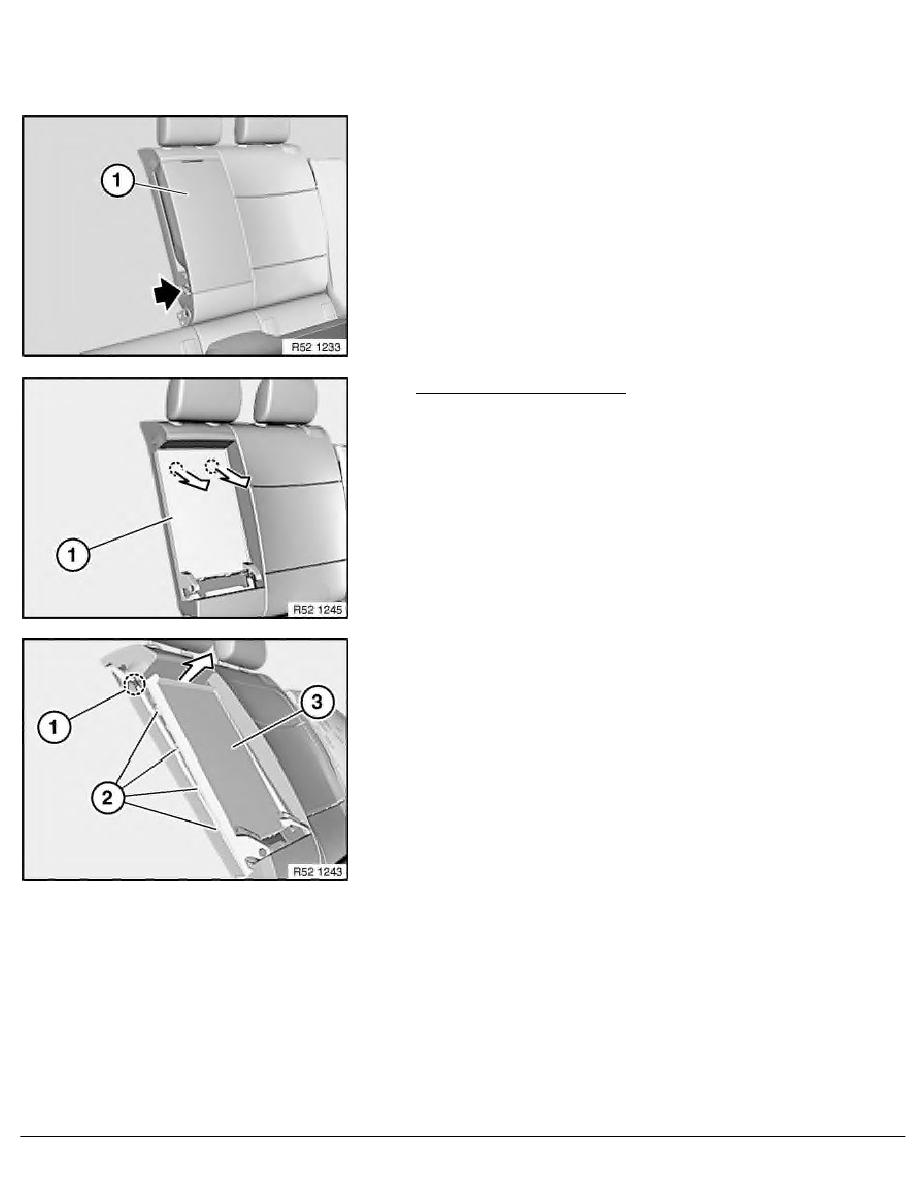 1

R52 1233

1

R52 1245

1

2

3

R52 1243