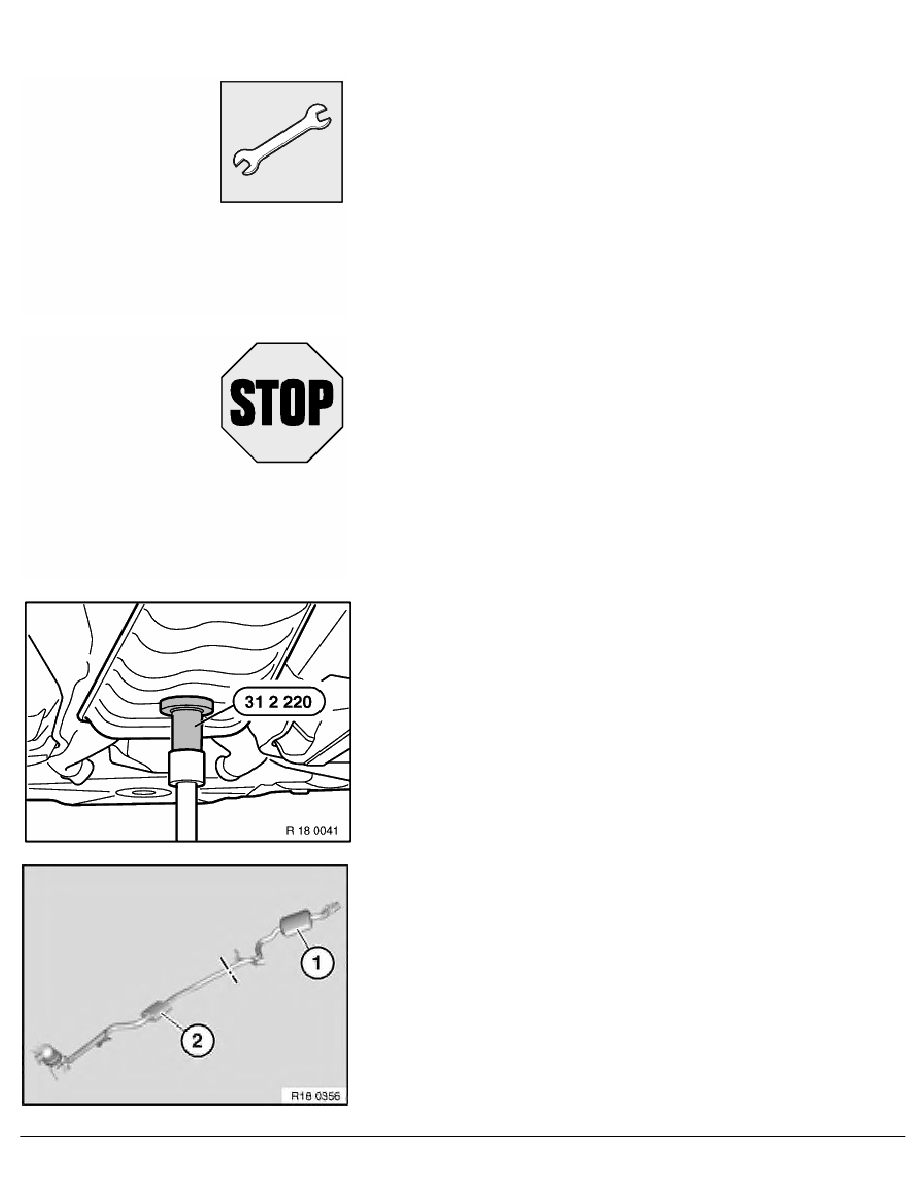 STOP

31 2 220

R 18 0041

1

2

R18 0356