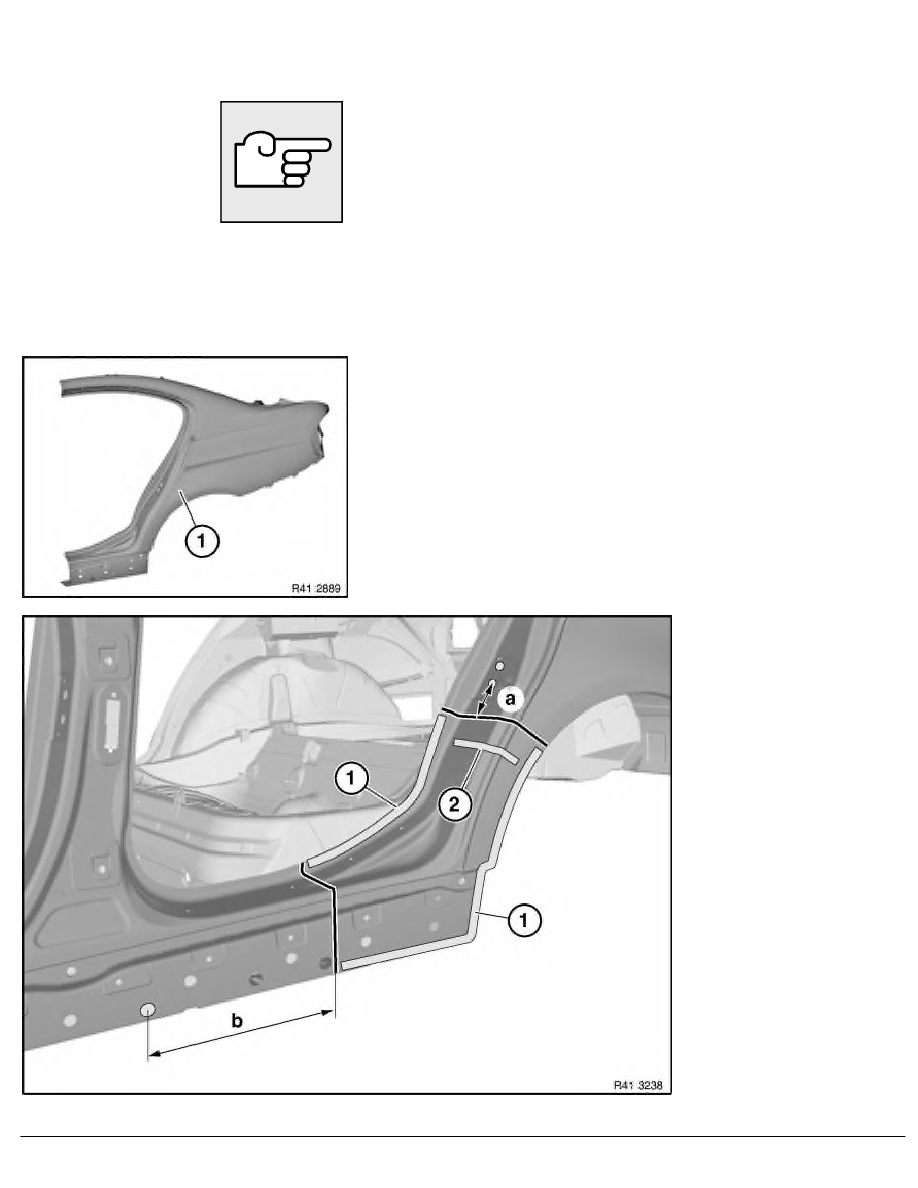 1

R41 2889

a

1

2

1

b

R41 3238