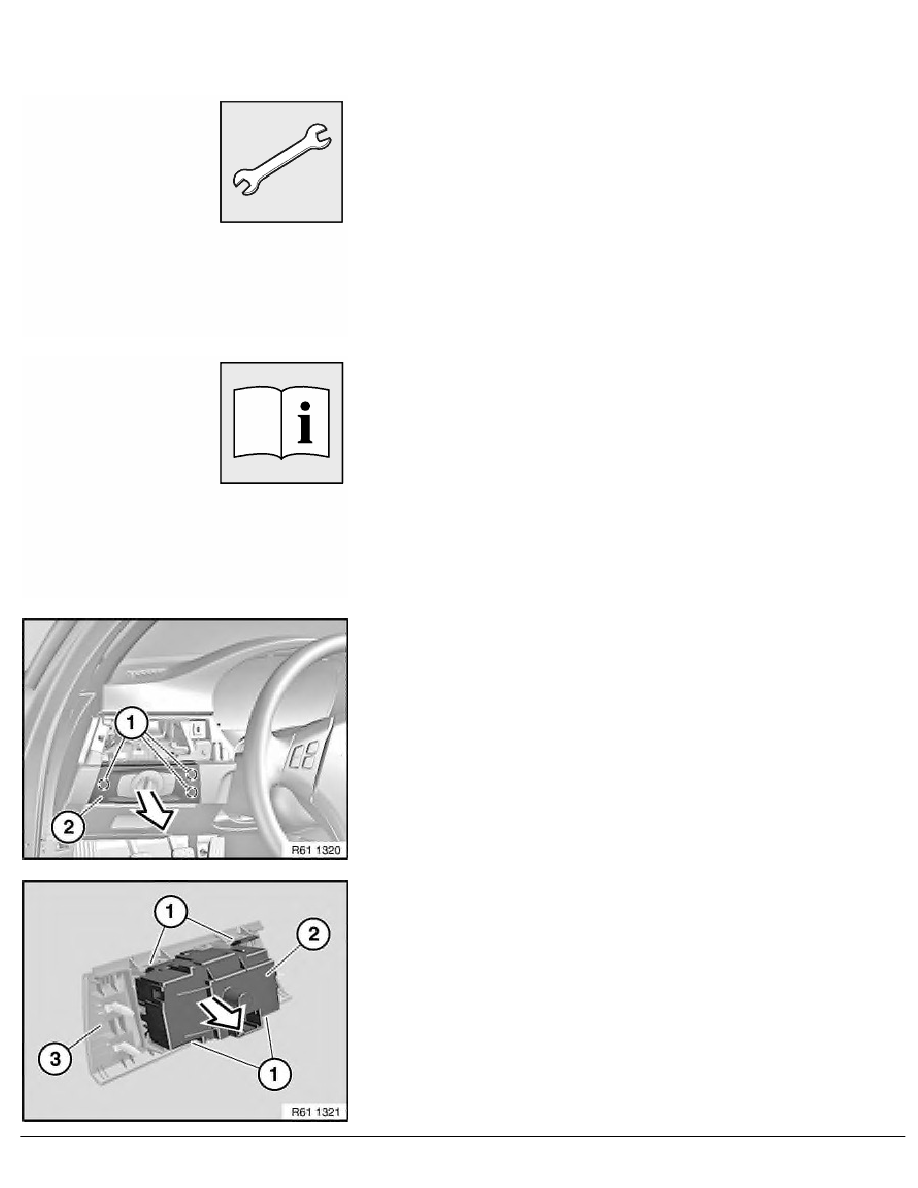 1

2

R61 1320

1

2

3

1

R61 1321