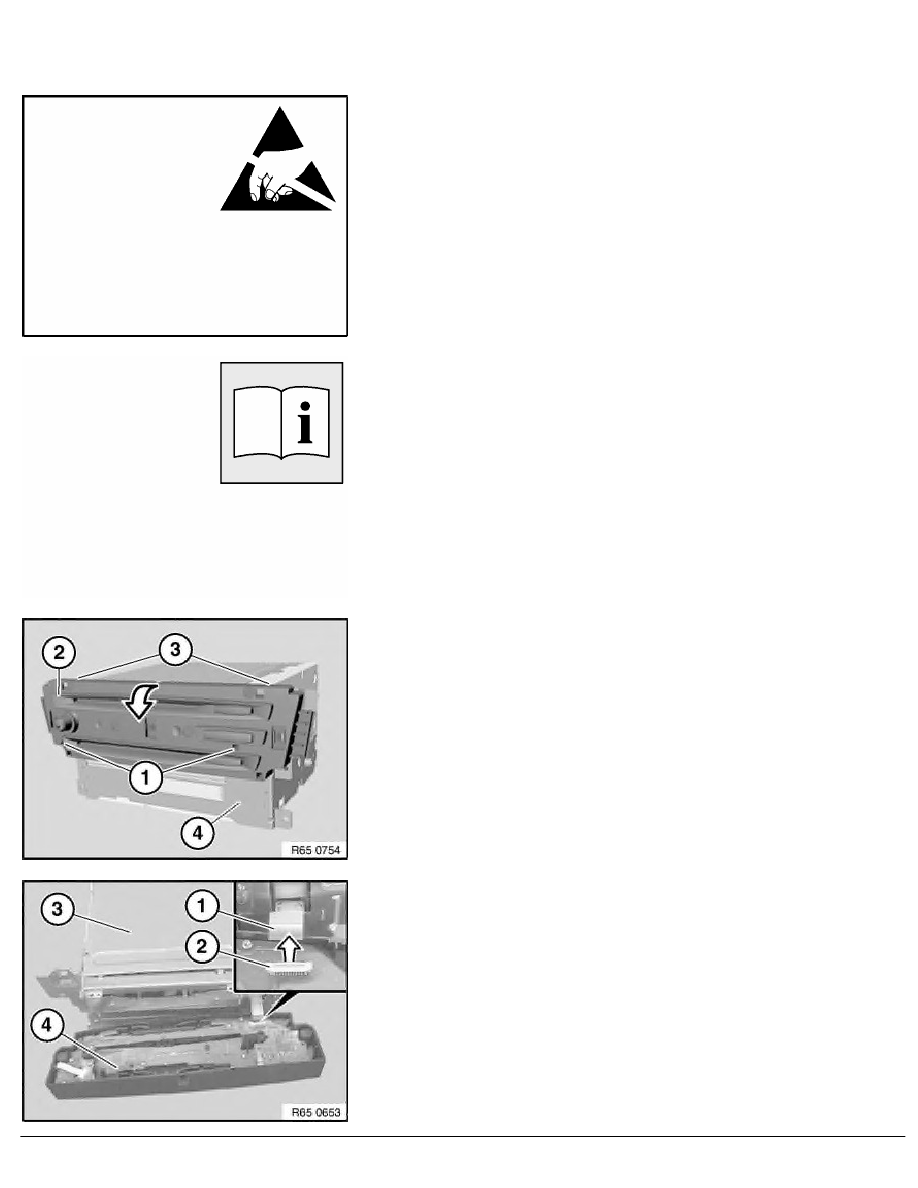 2

3

1

4

R65 0754

3

1

2

4

R65 0653