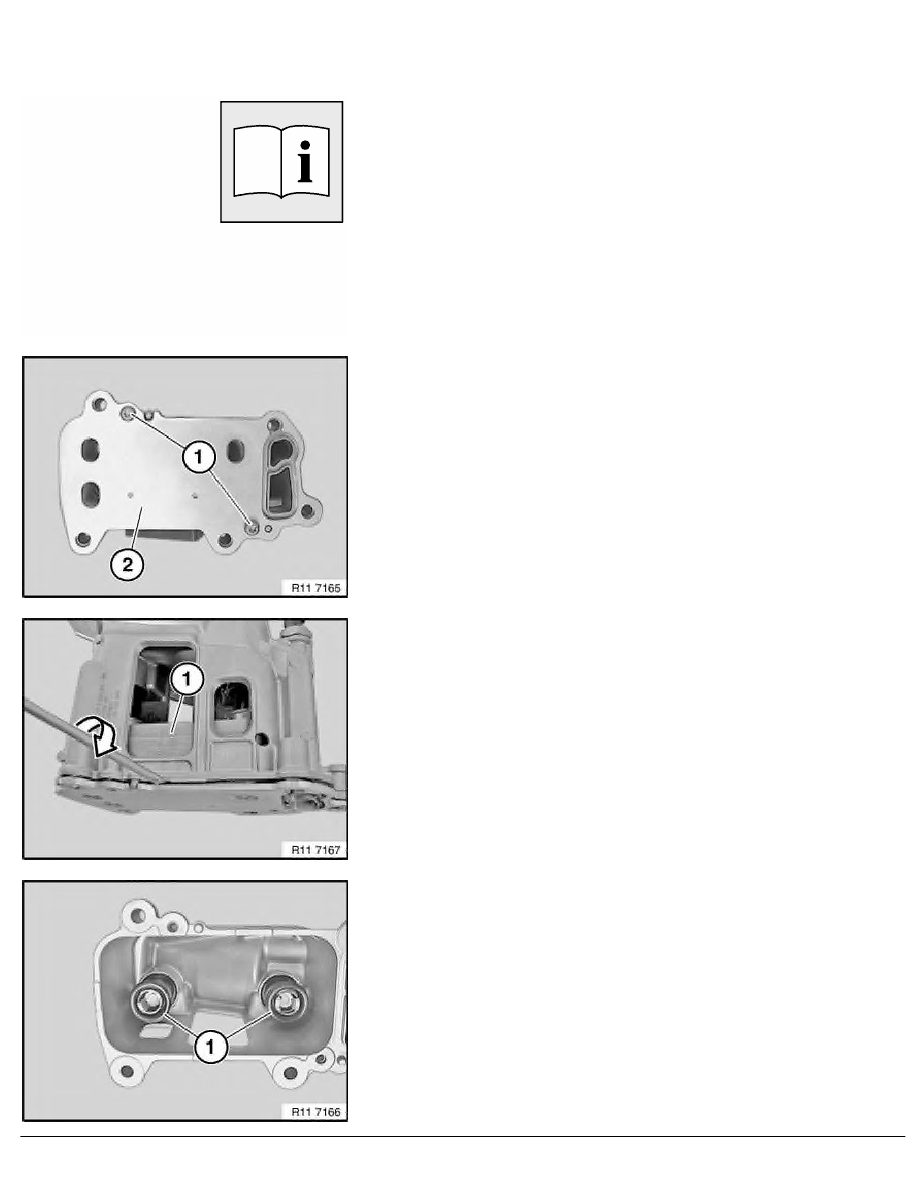 i

1

2

R11 7165

1

R11 7167

1

R11 7166