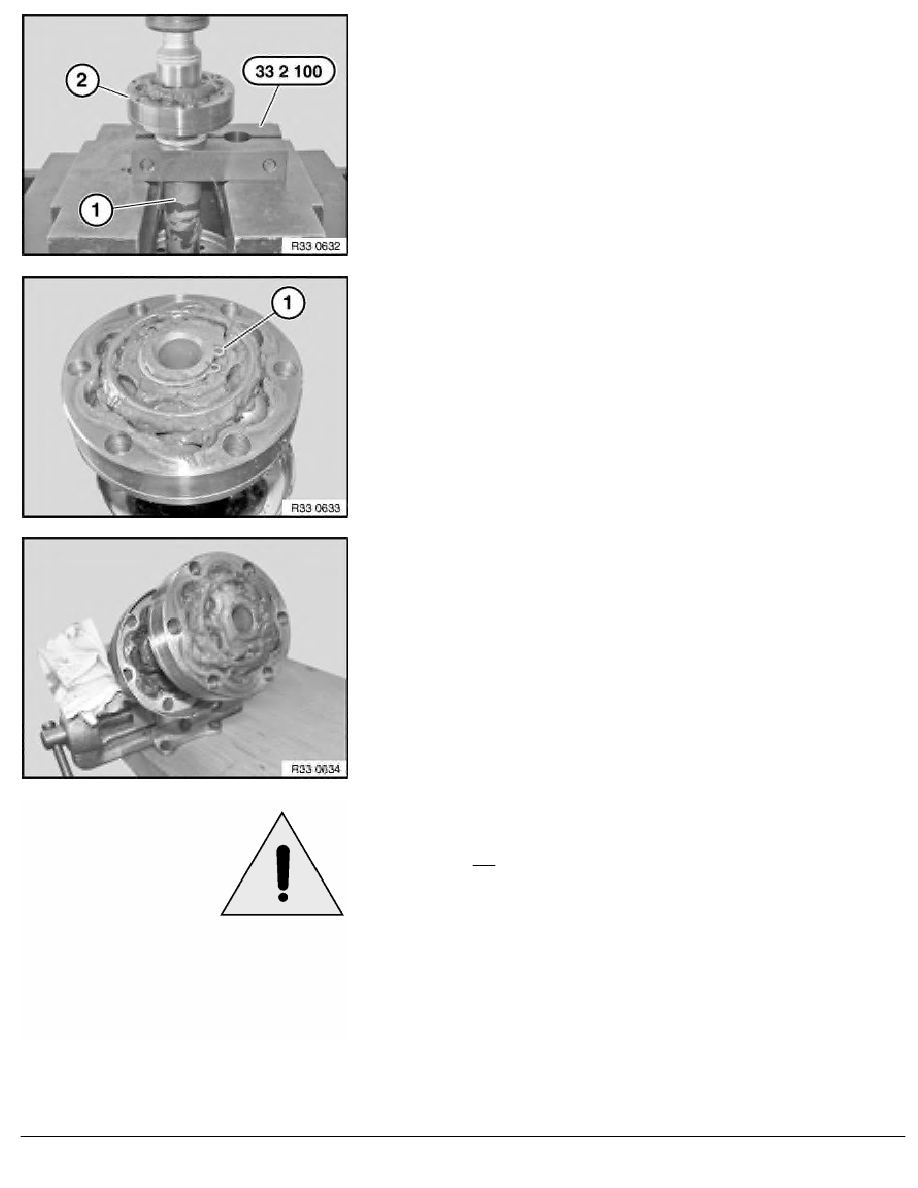 2

33 2 100

1

R33 0632

1

R33 0633

R33 0634