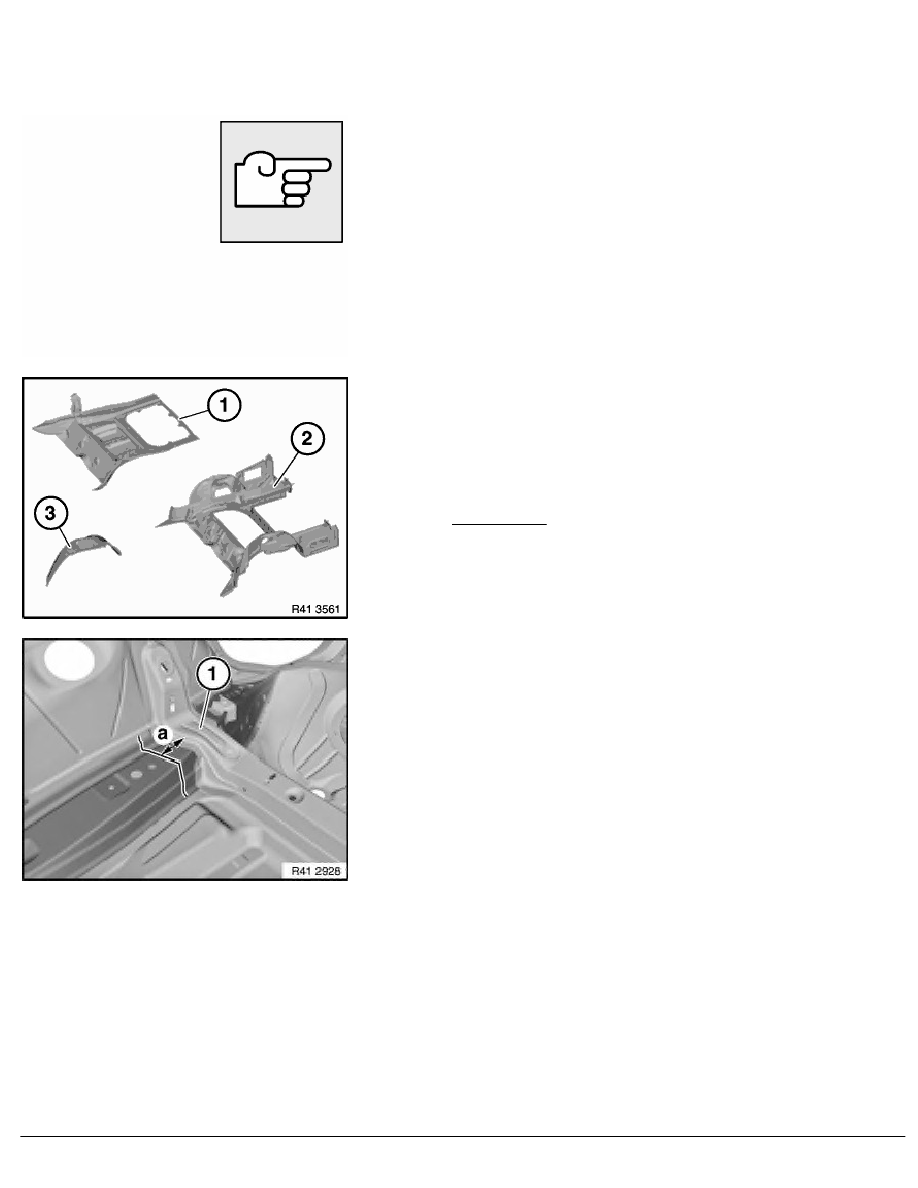 1

2

3

R41 3561

1

a

R41 2926