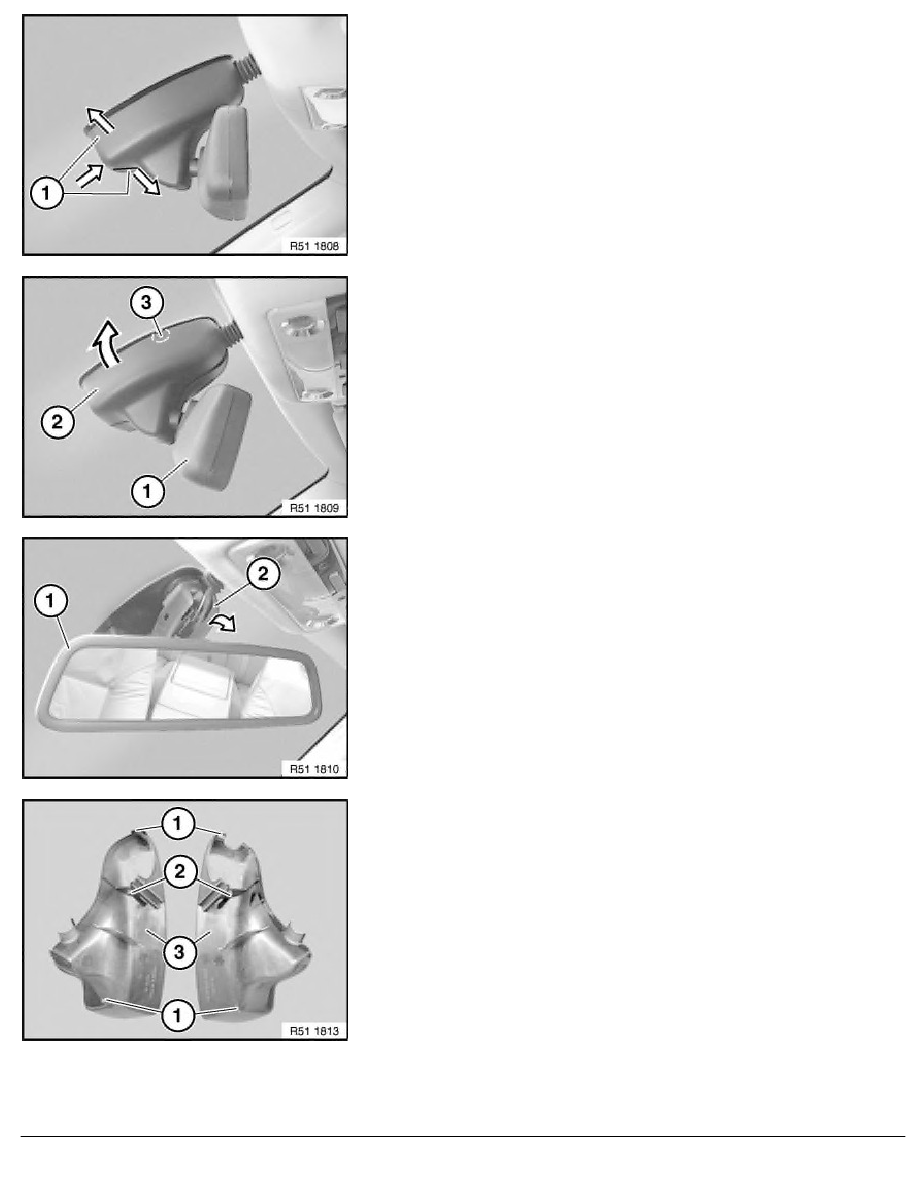 1

R51 1808

3

2

1

R51 1809

1

2

R51 1810

1

2

3

1

R51 1813