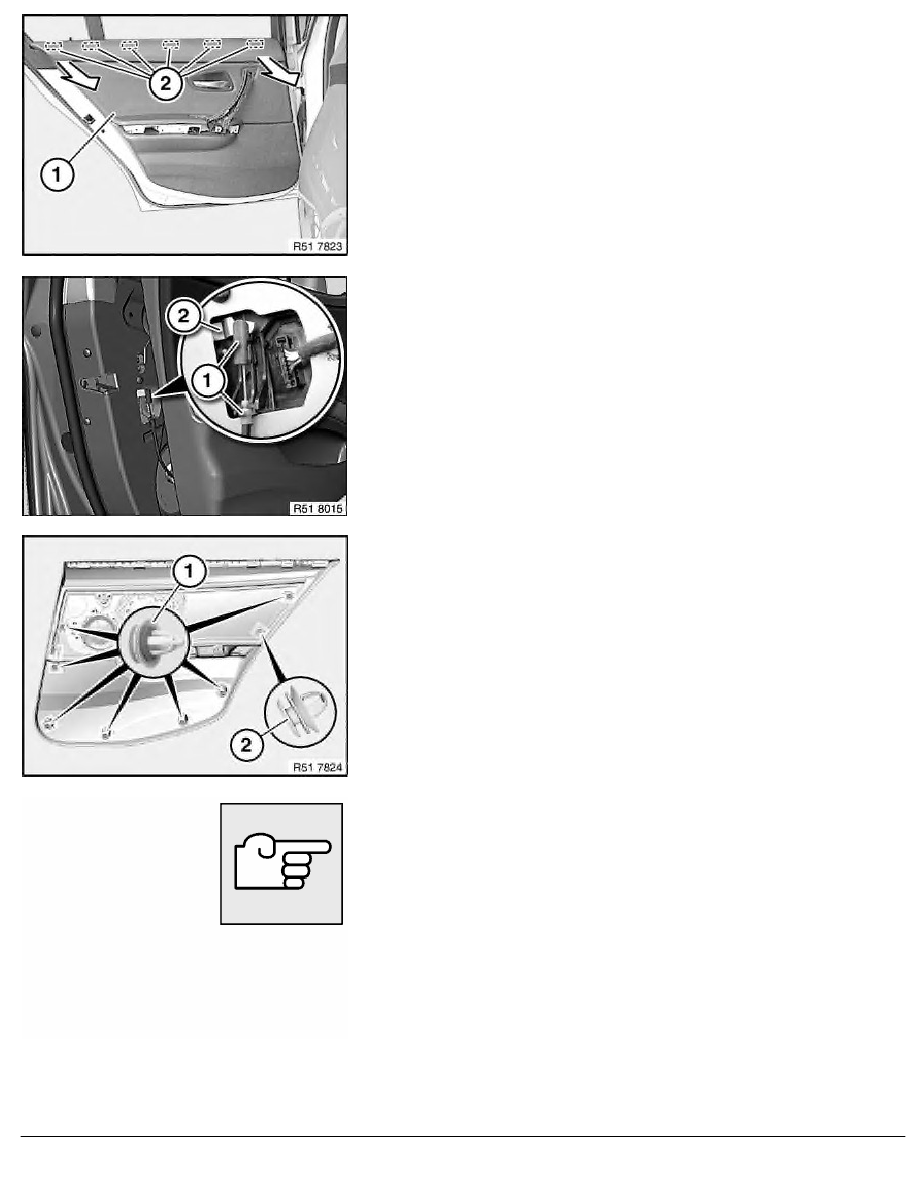 2

1

R51 7823

2

1

R51 8015

1

2

R51 7824