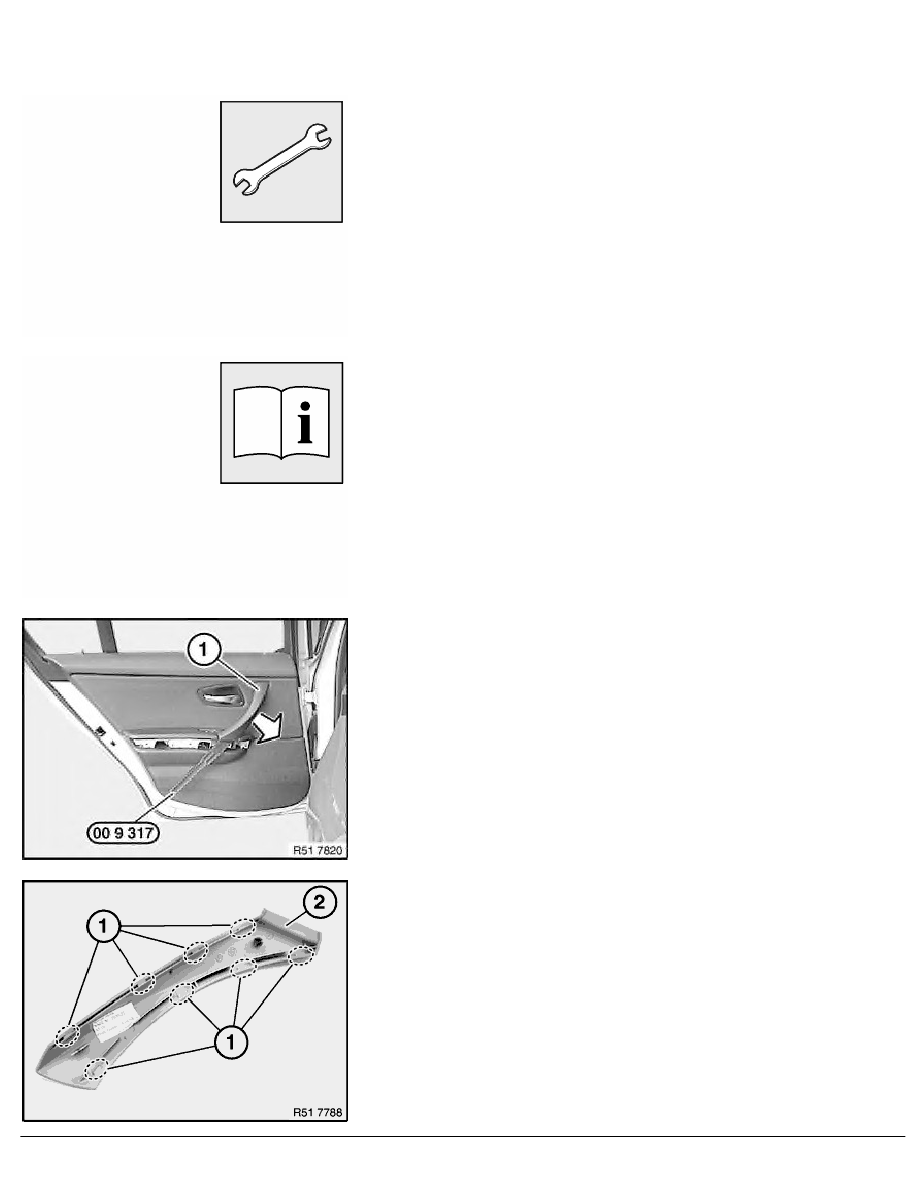 1

00 9 317

R51 7820

1

2

1

R51 7788