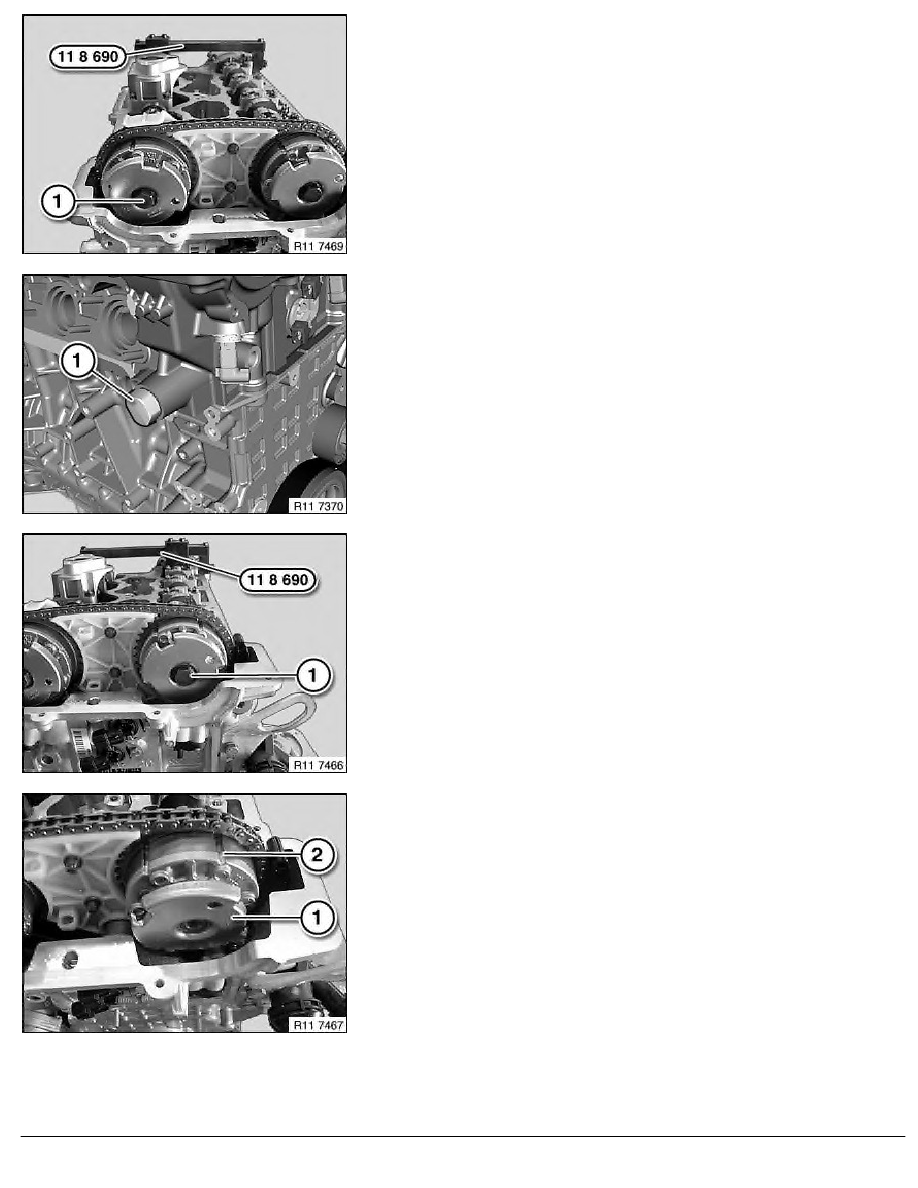 11 8 690

1

R11 7469

1

R11 7370

11 8 690

1

R11 7466

2

1

R11 7467