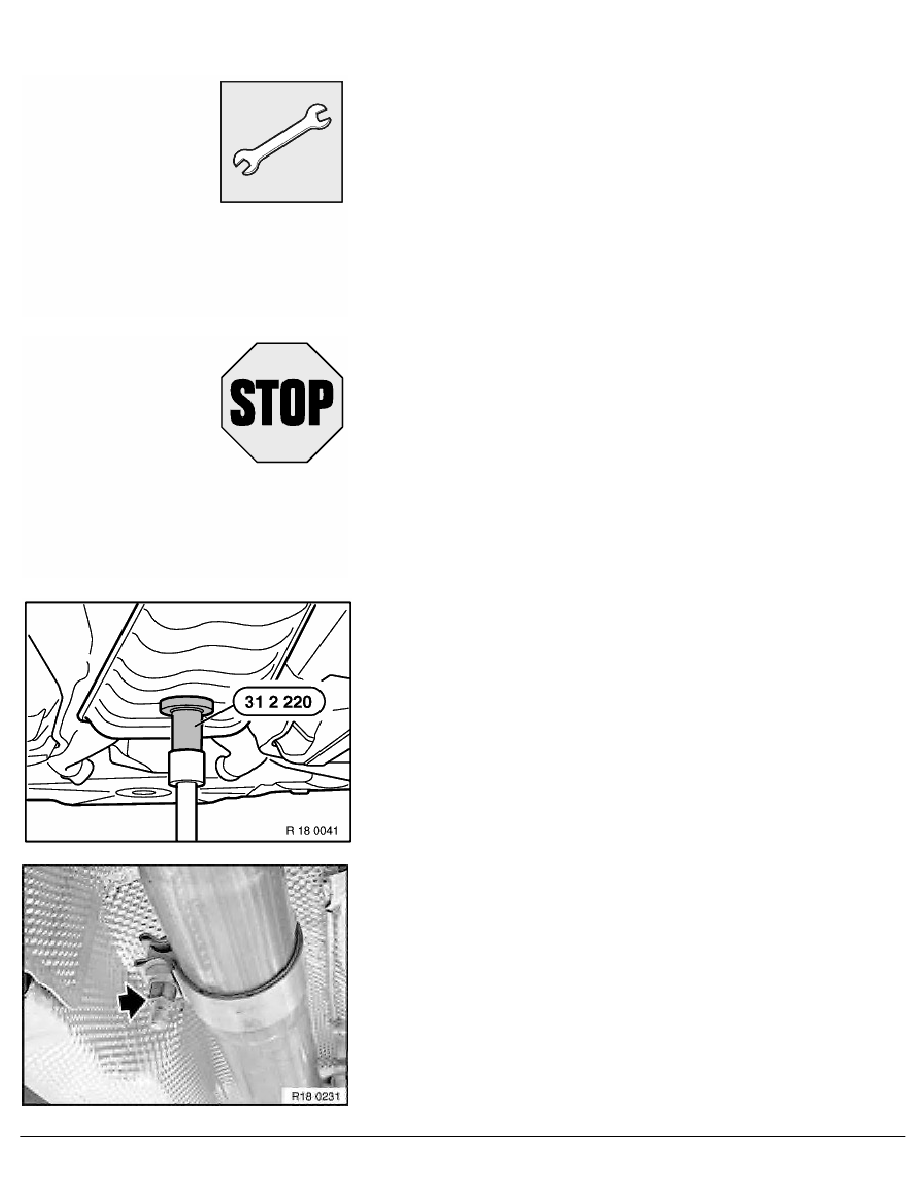 STOP

31 2 220

R 18 0041

R18 0231