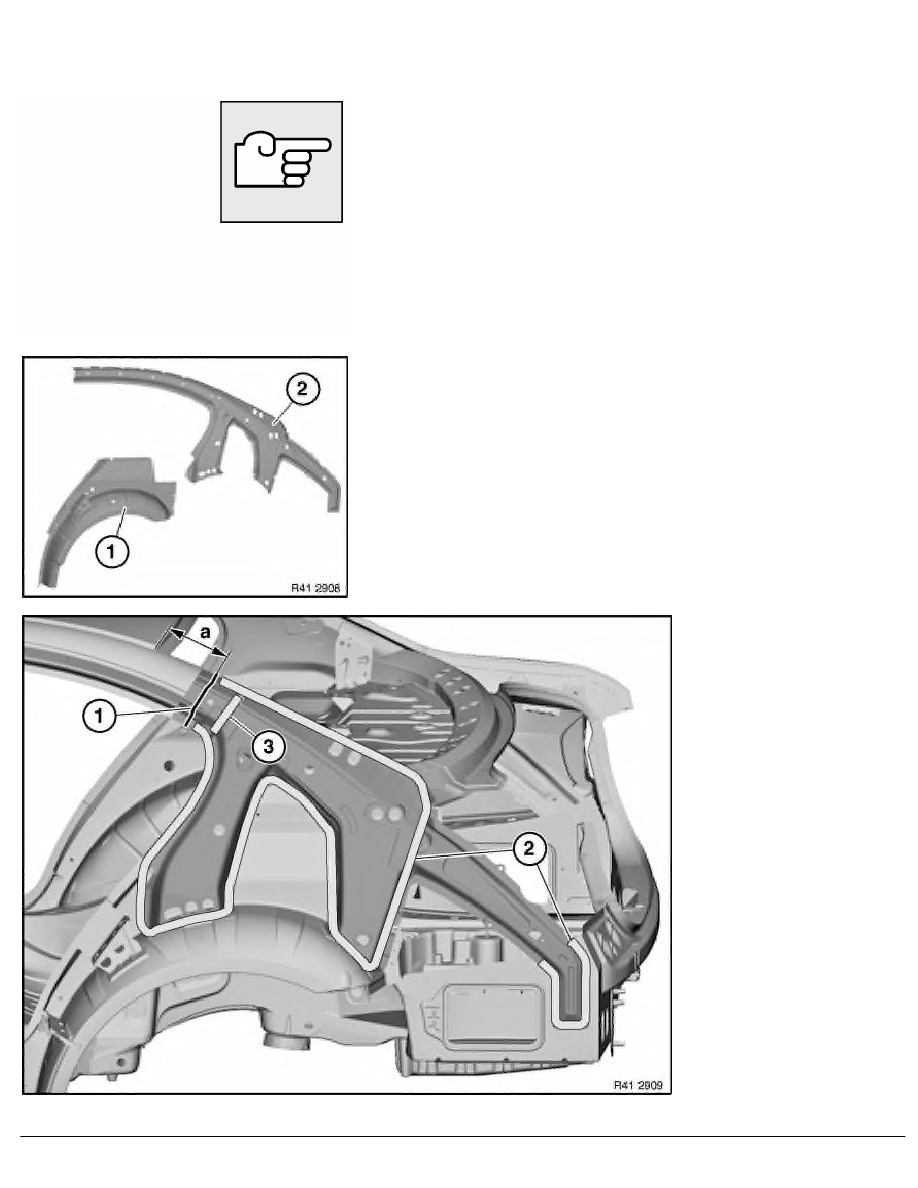 2

1

R41 2908

a

1

3

2

R41 2909