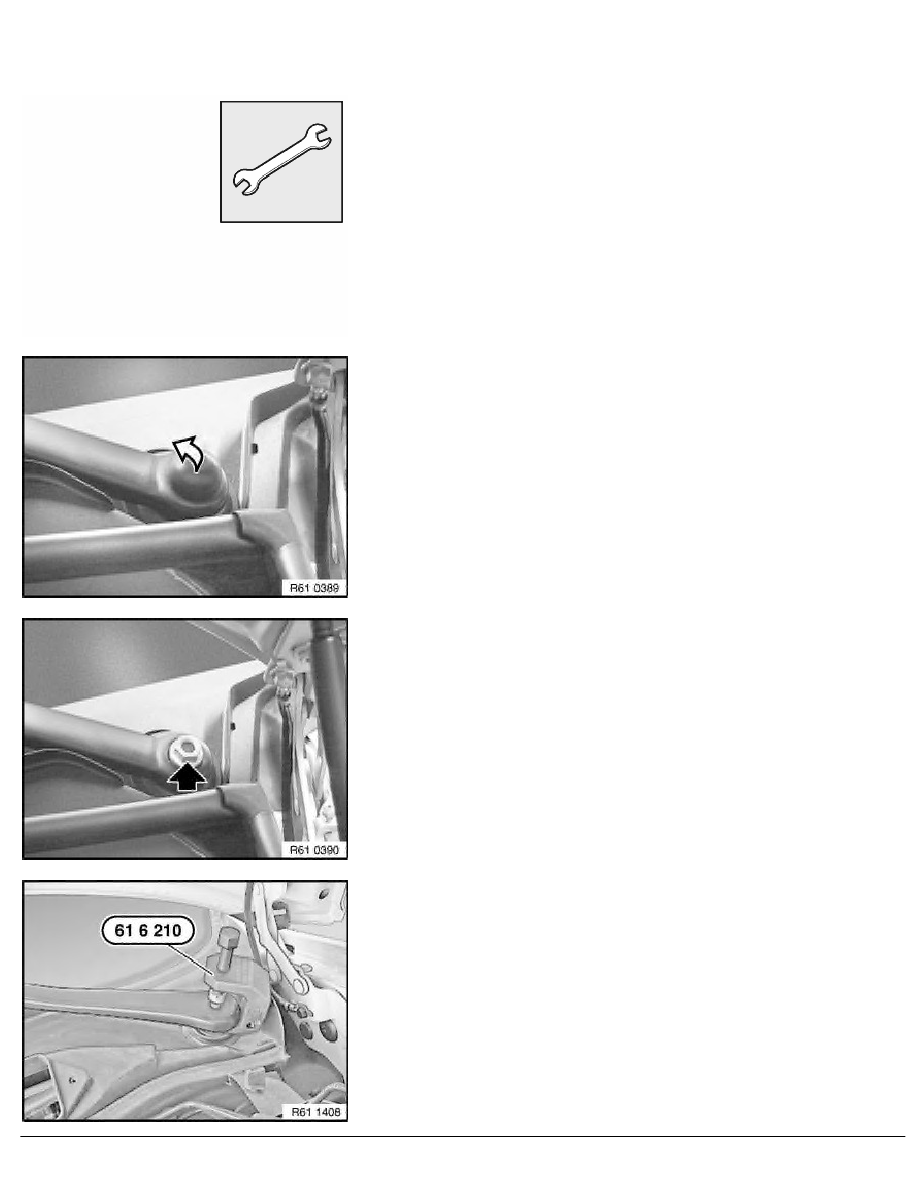 R61 0389

R61 0390

61 6 210

R61 1408