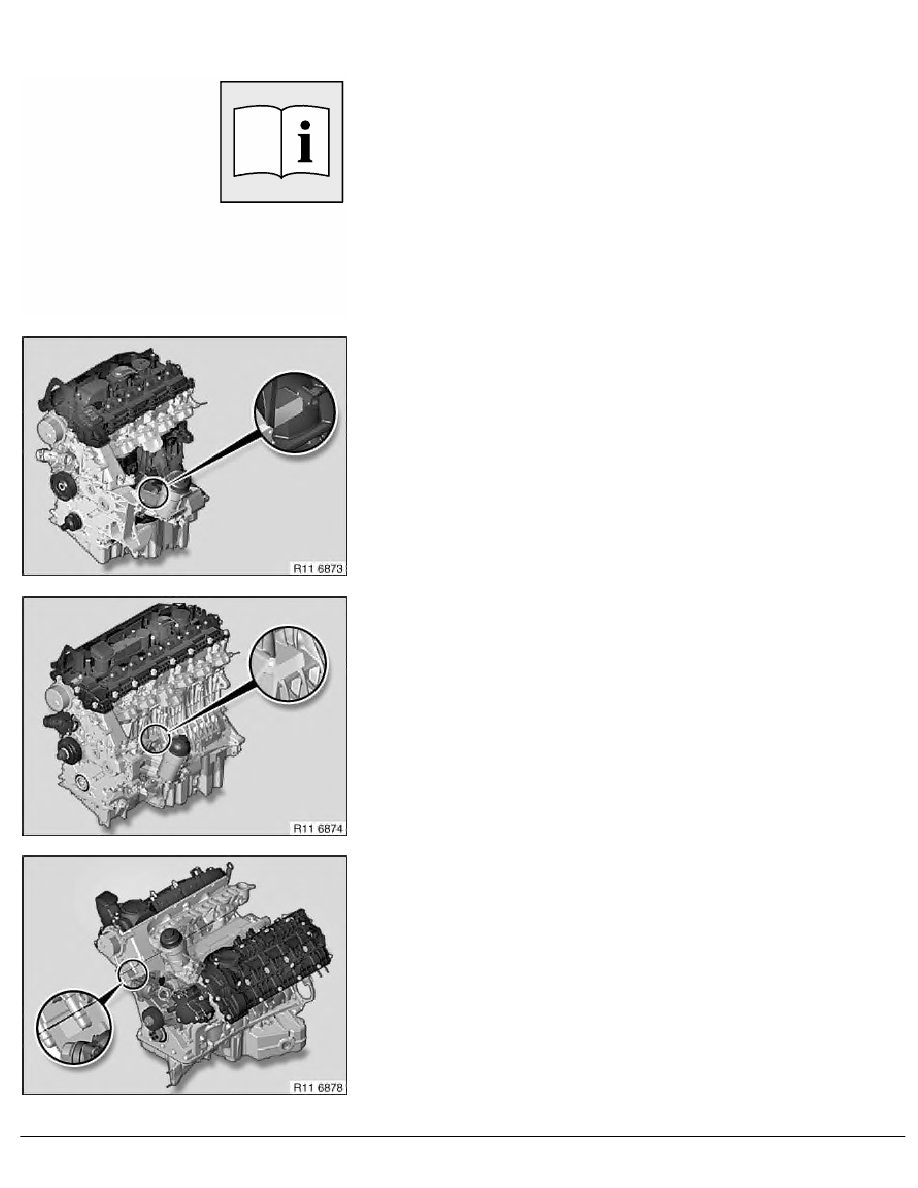 R11 6873

R11 6874

R11 6878