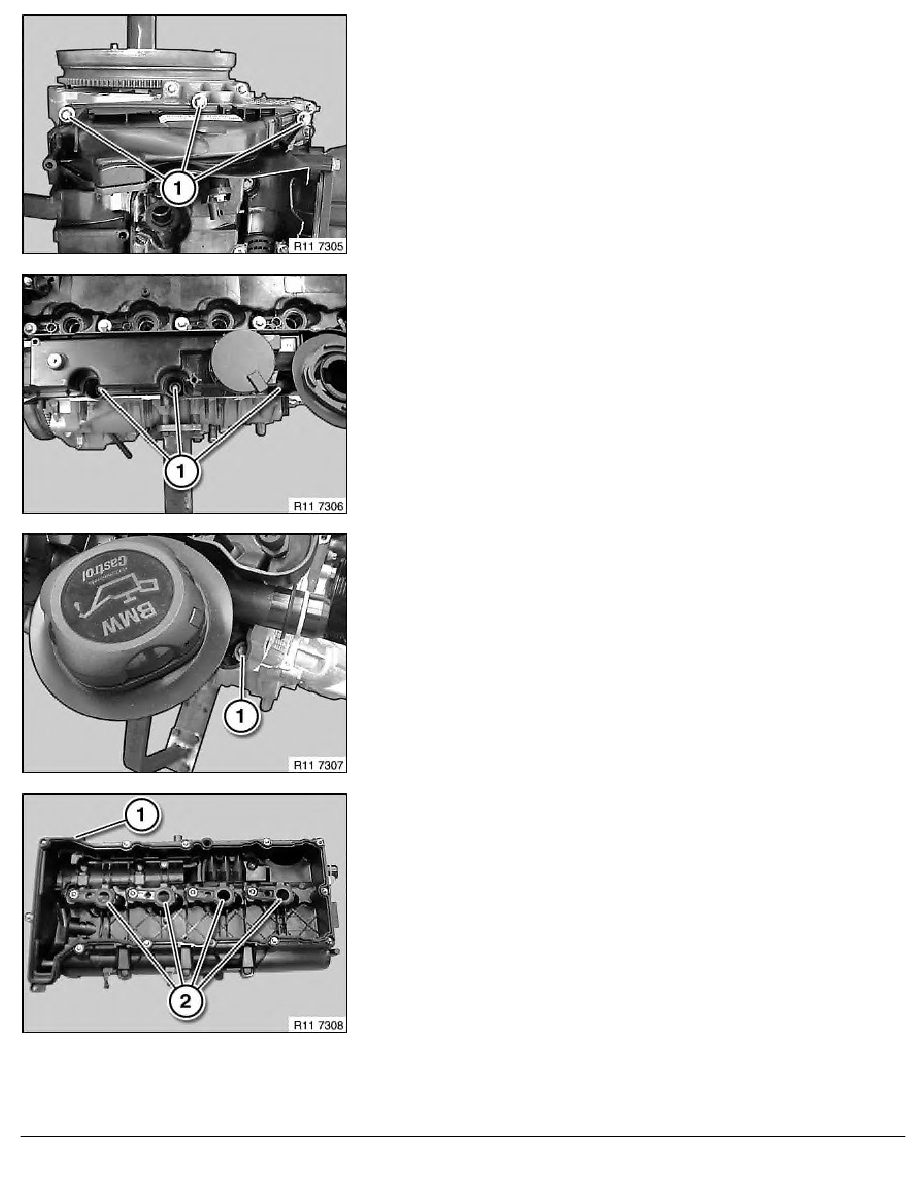 1

R11 7305

1

R11 7306

BMW

Castrol

1

R11 7307

1

2

R11 7308