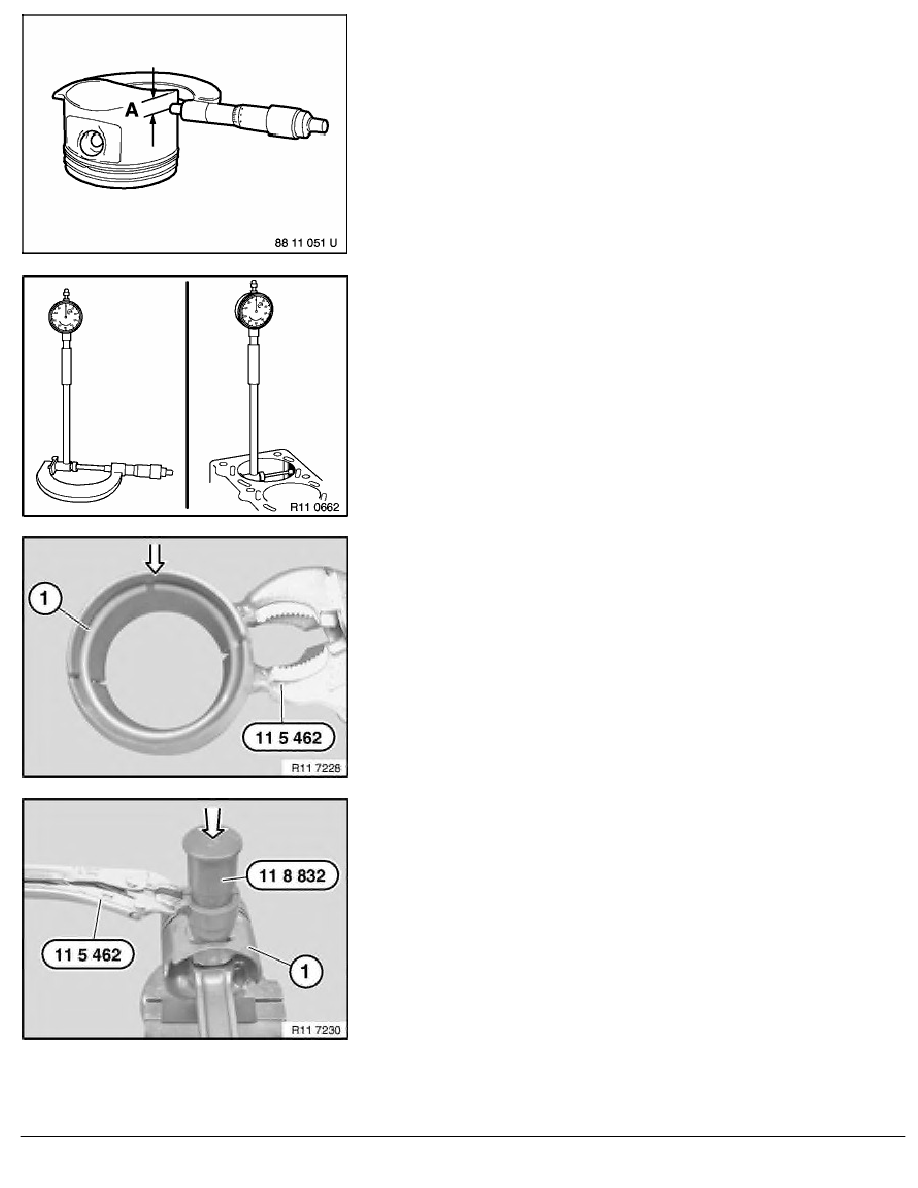 A

88 11 051 U

R11 0662

1

11 5 462

R11 7226

11 8 832

11 5 462

1

R11 7230