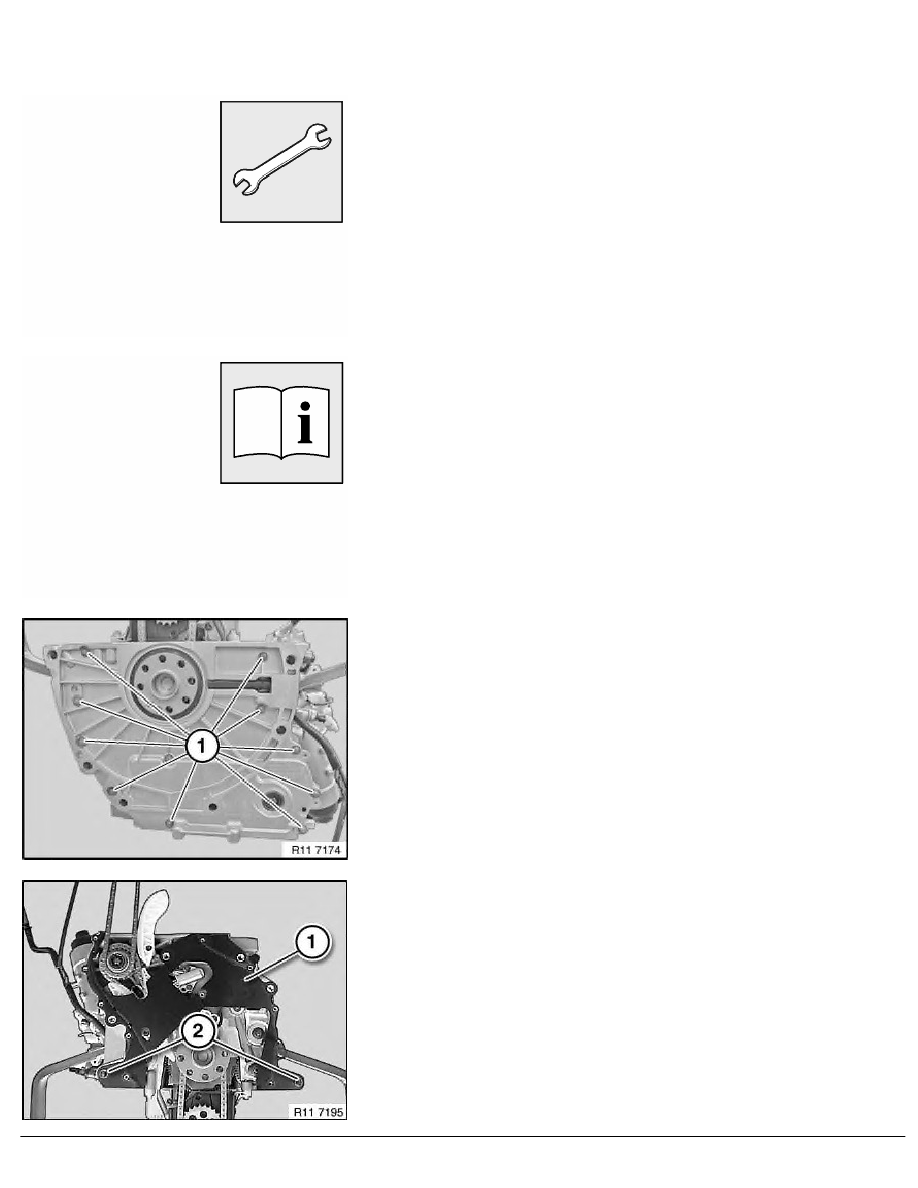 1

R11 7174

1

2

R11 7195