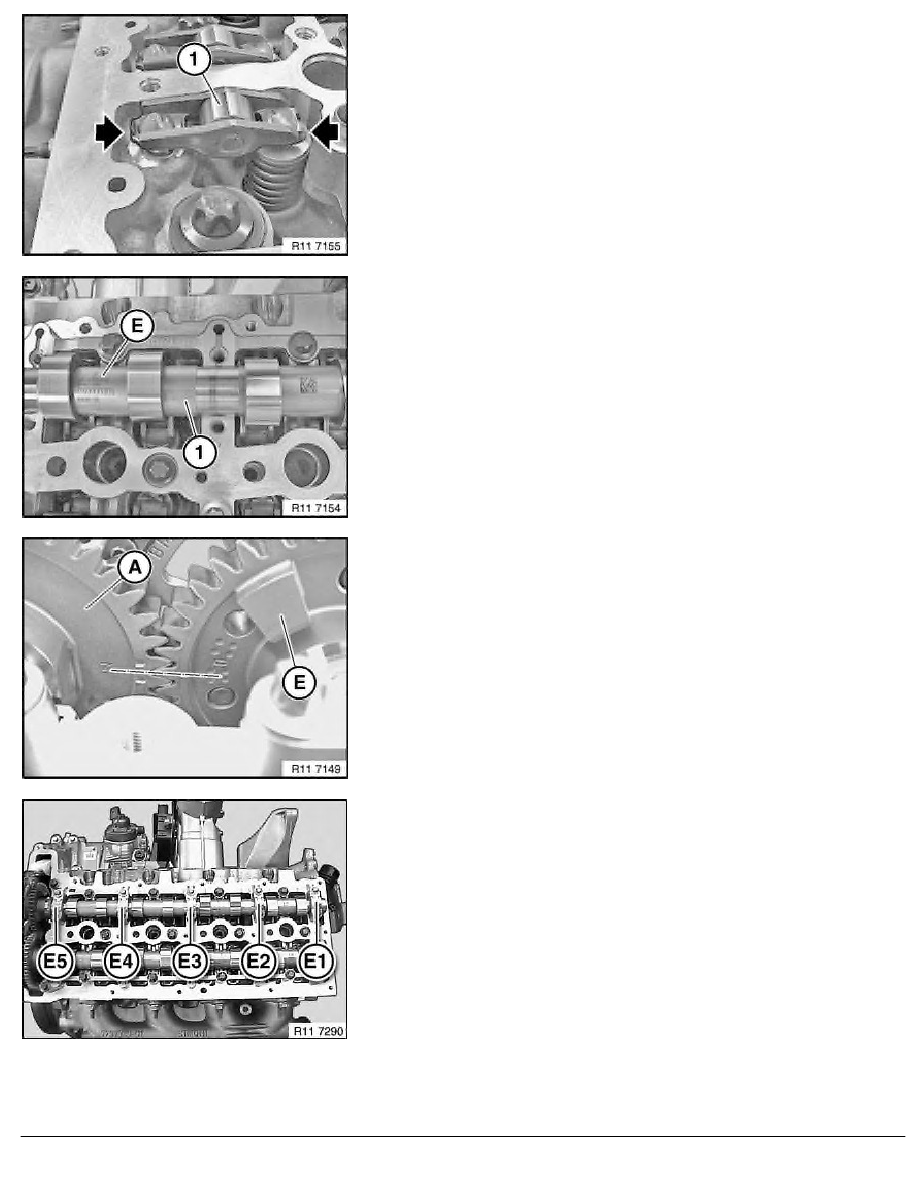 1

R11 7155

E

1

R11 7154

A

E

R11 7149

E5 E4 E3 E2 E1

R11 7290