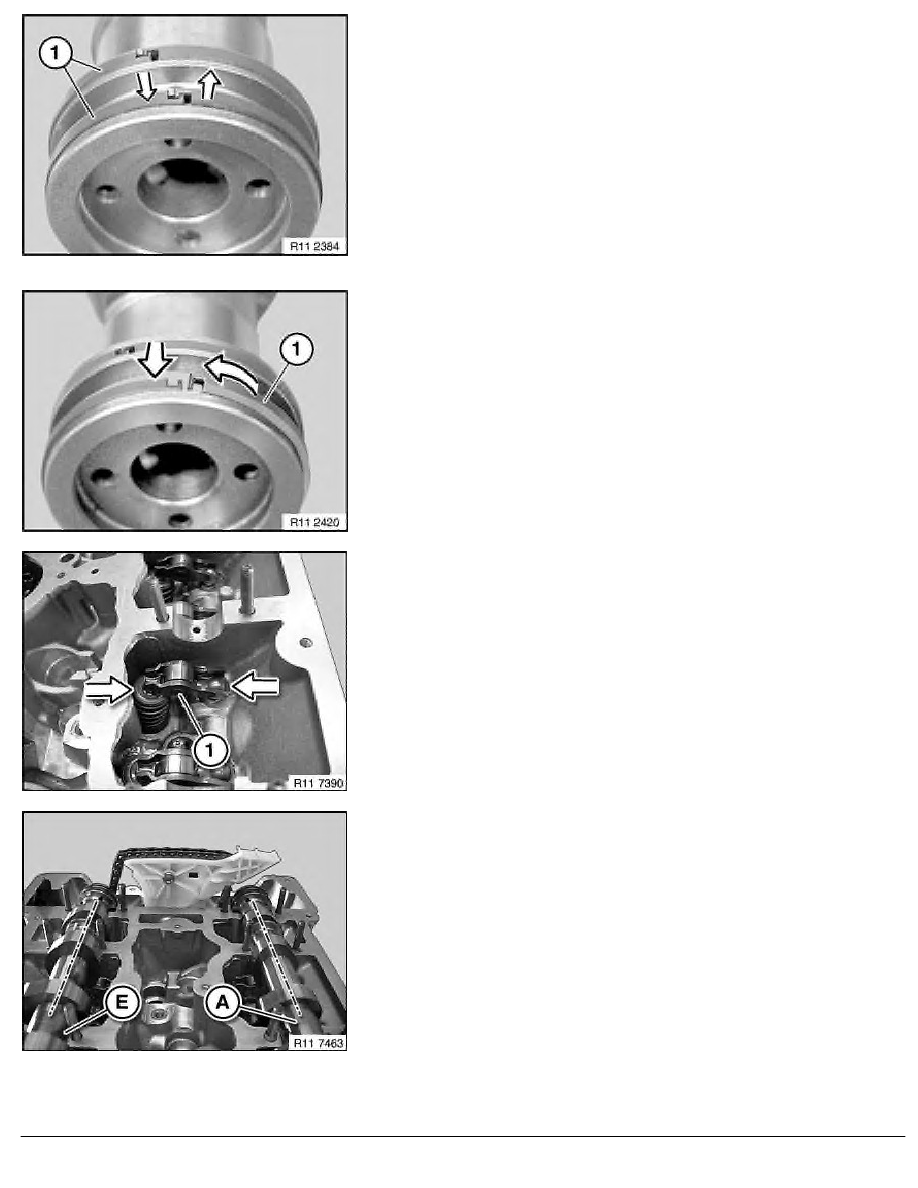 1

R11 2384

1

R11 2420

1

R11 7390

E

A

R11 7463