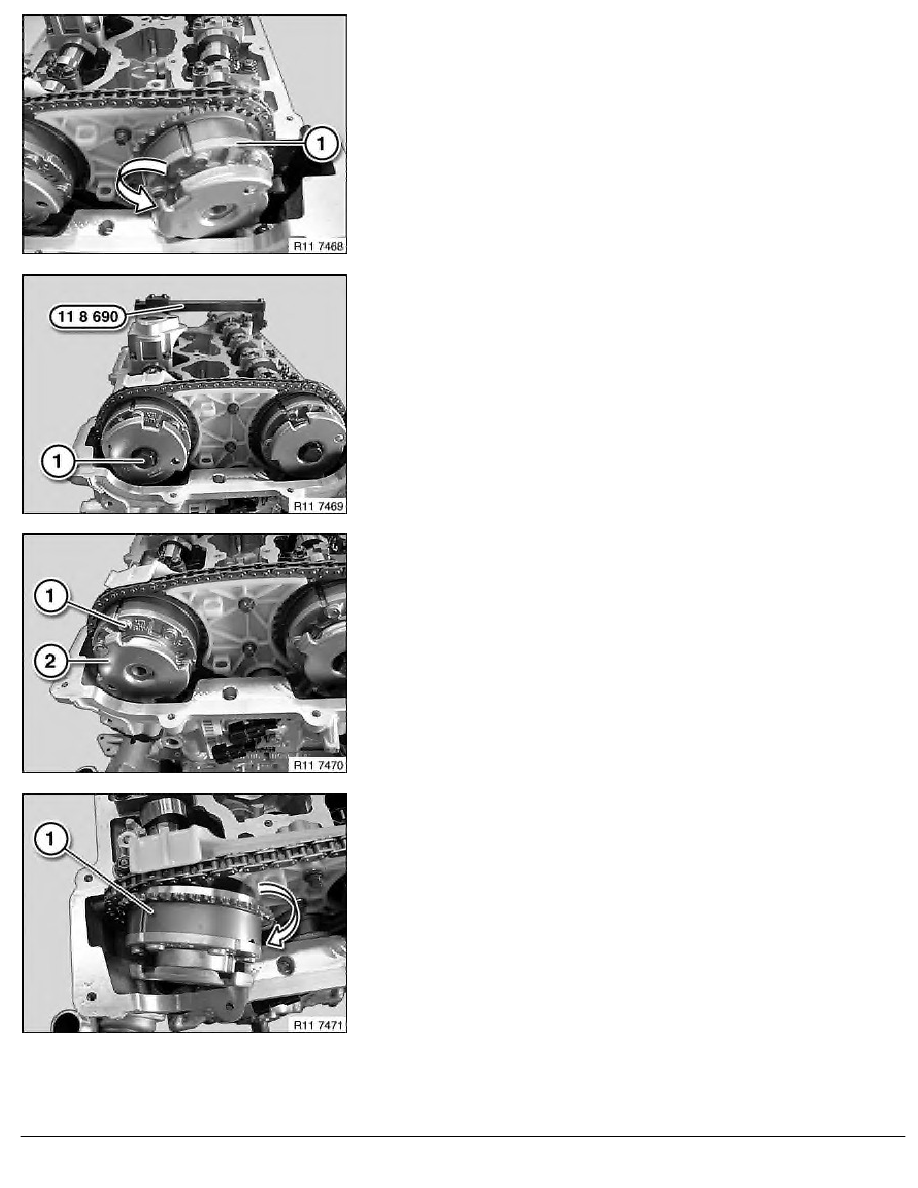 1

R11 7468

11 8 690

1

R11 7469

1

2

R11 7470

1

R11 7471