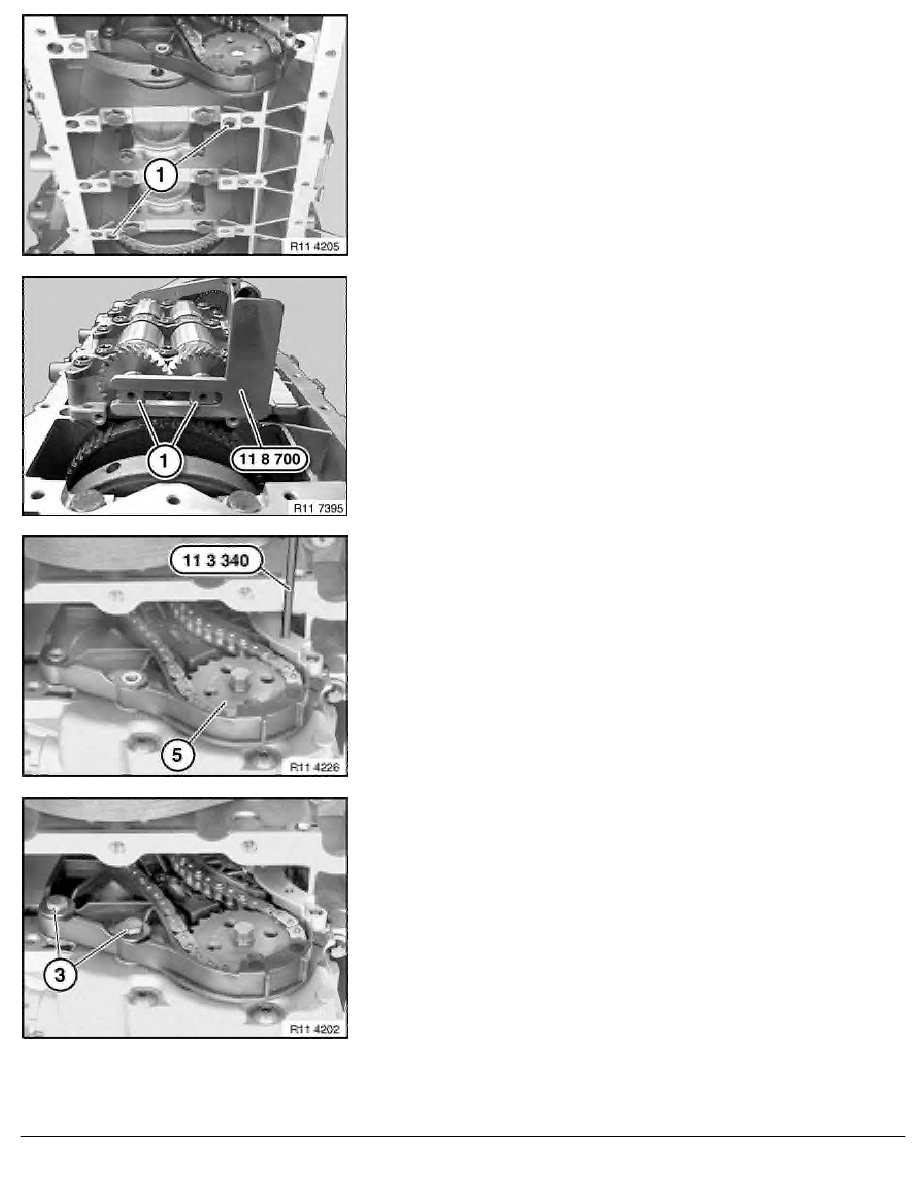 1
R11 4205

1
11 8 700
R11 7395

11 3 340
5
R11 4226

3
R11 4202