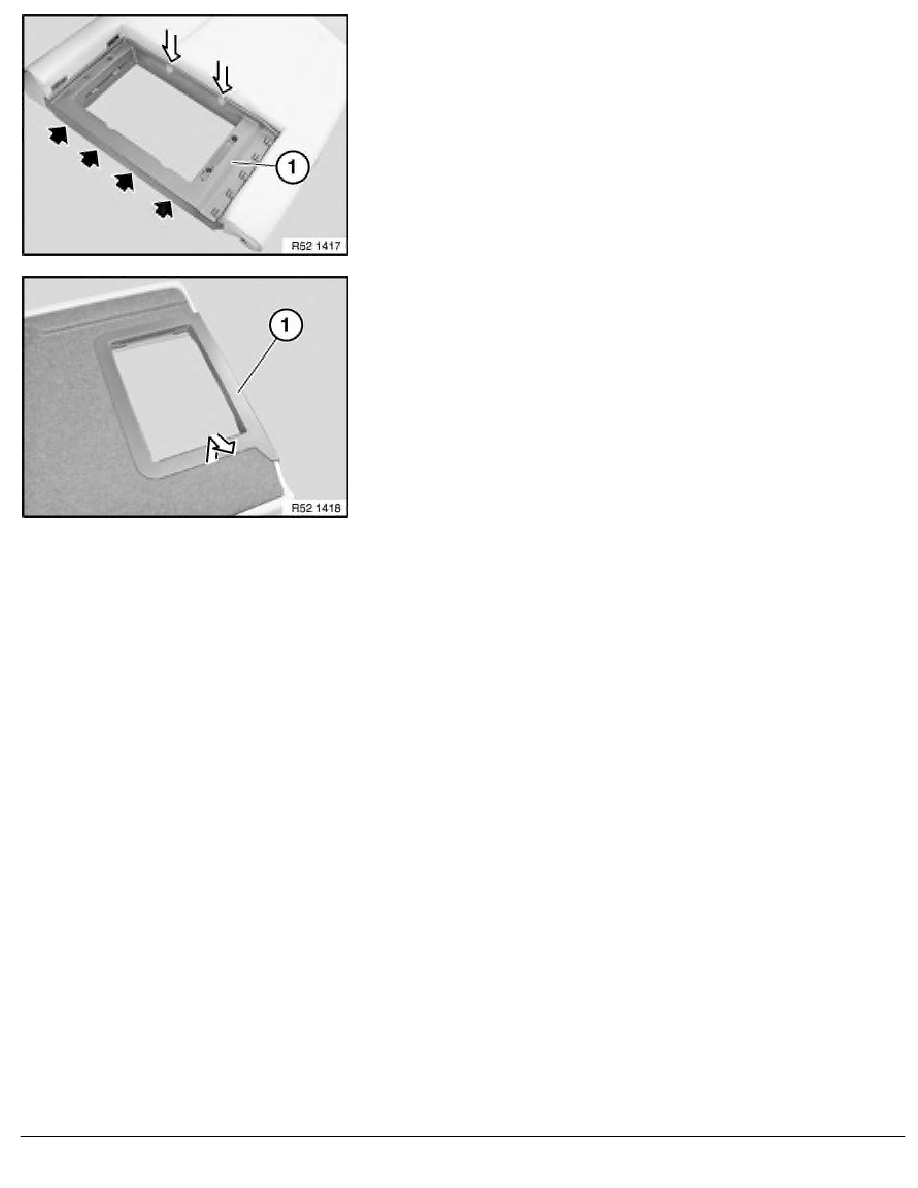 1

R52 1417

1

R52 1418