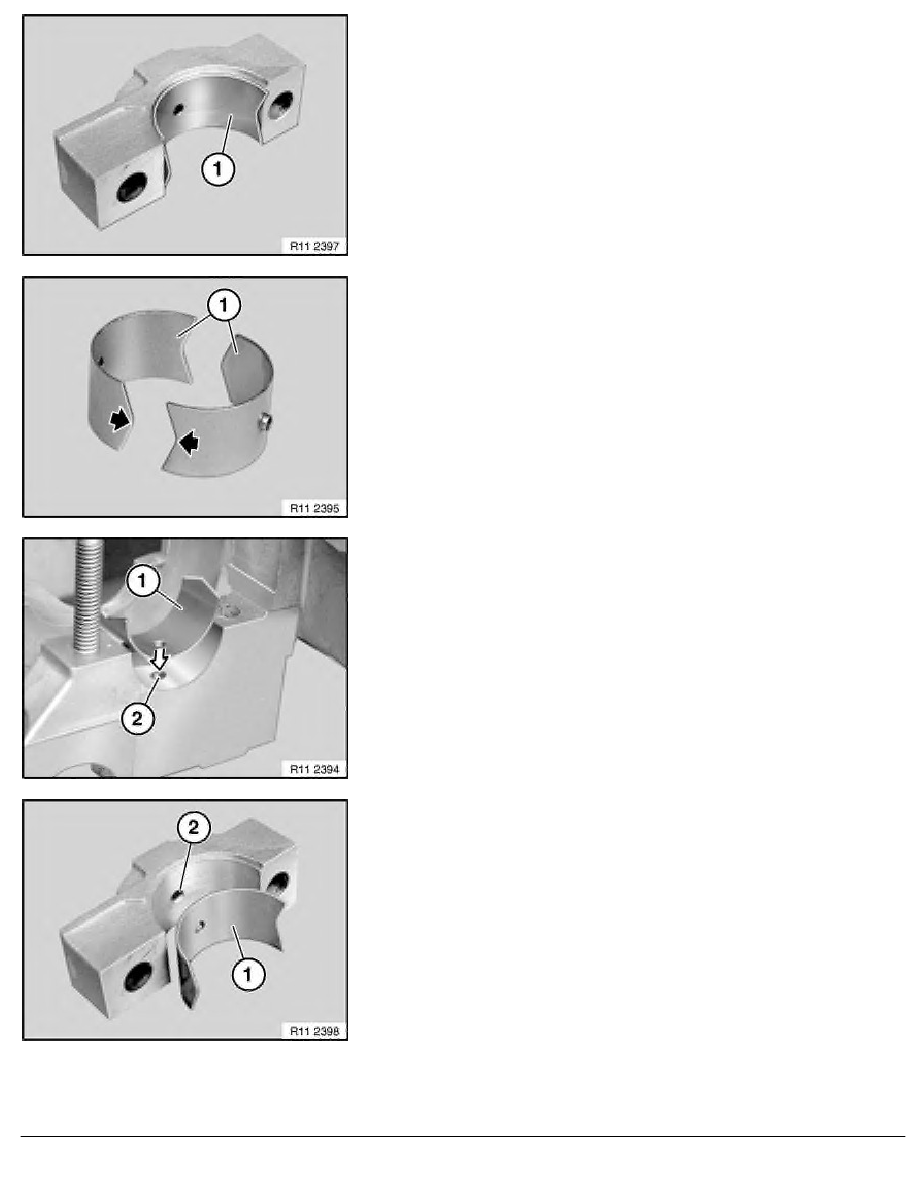 1

R11 2397

1

R11 2395

1

2

R11 2394

2

1

R11 2398