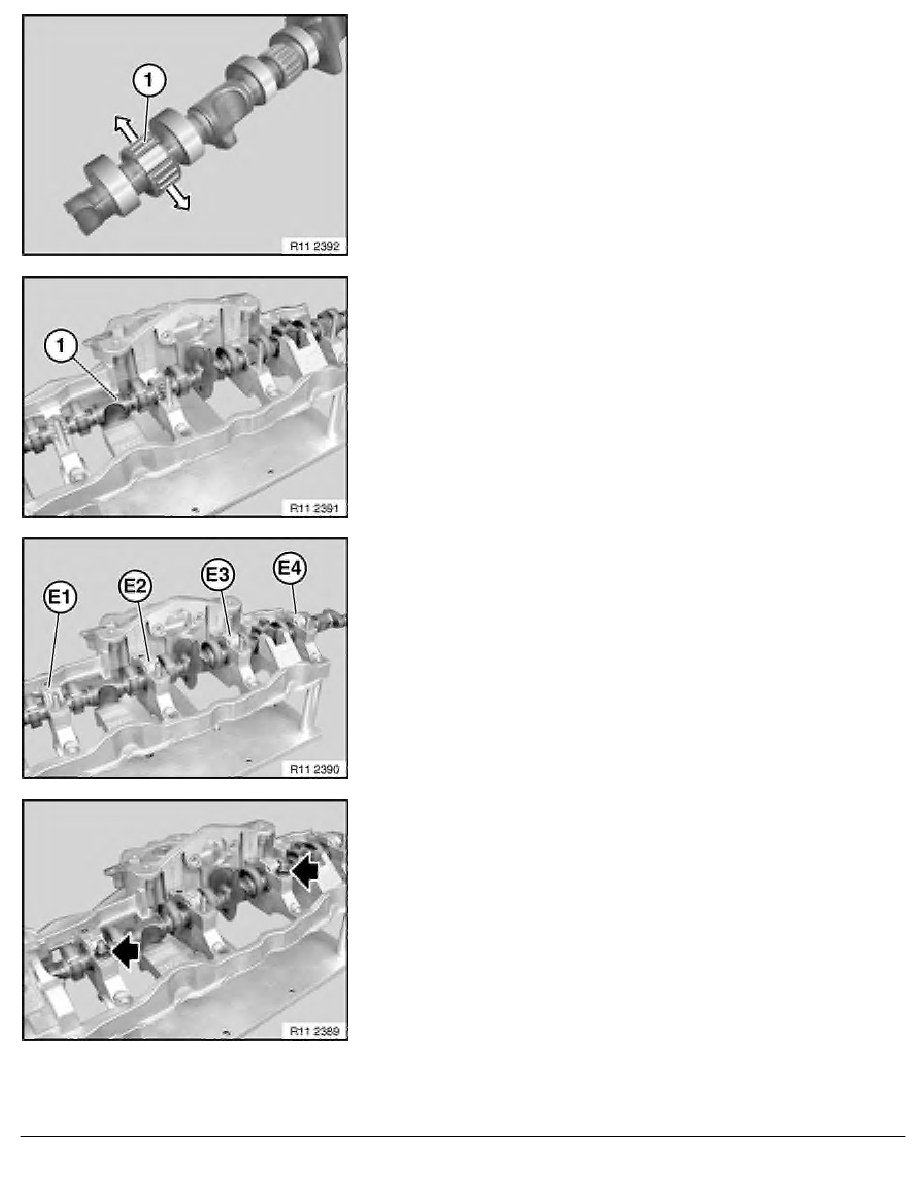 1

R11 2392

1

R11 2391

E1

E2

E3

E4

R11 2390

R11 2389