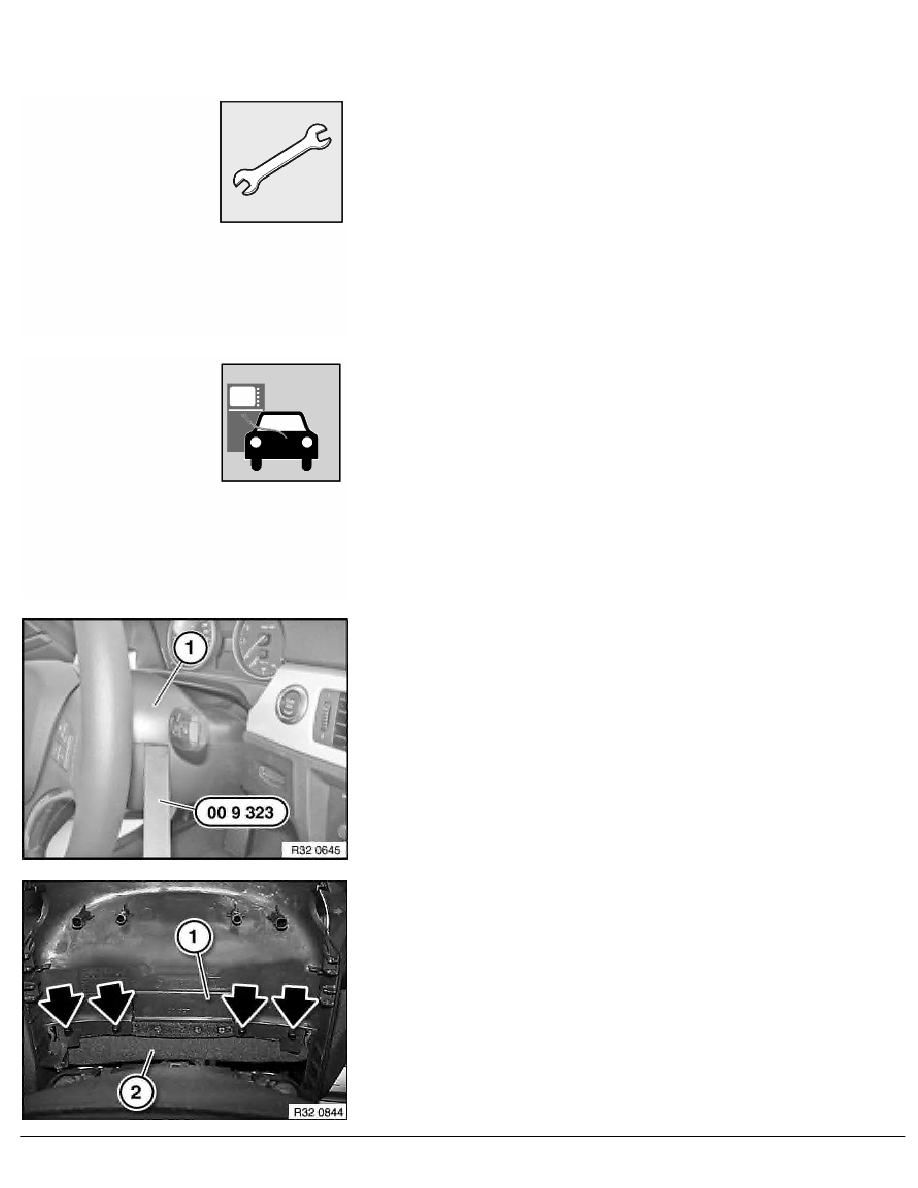 1

00 9 323

R32 0645

1

2

R32 0844