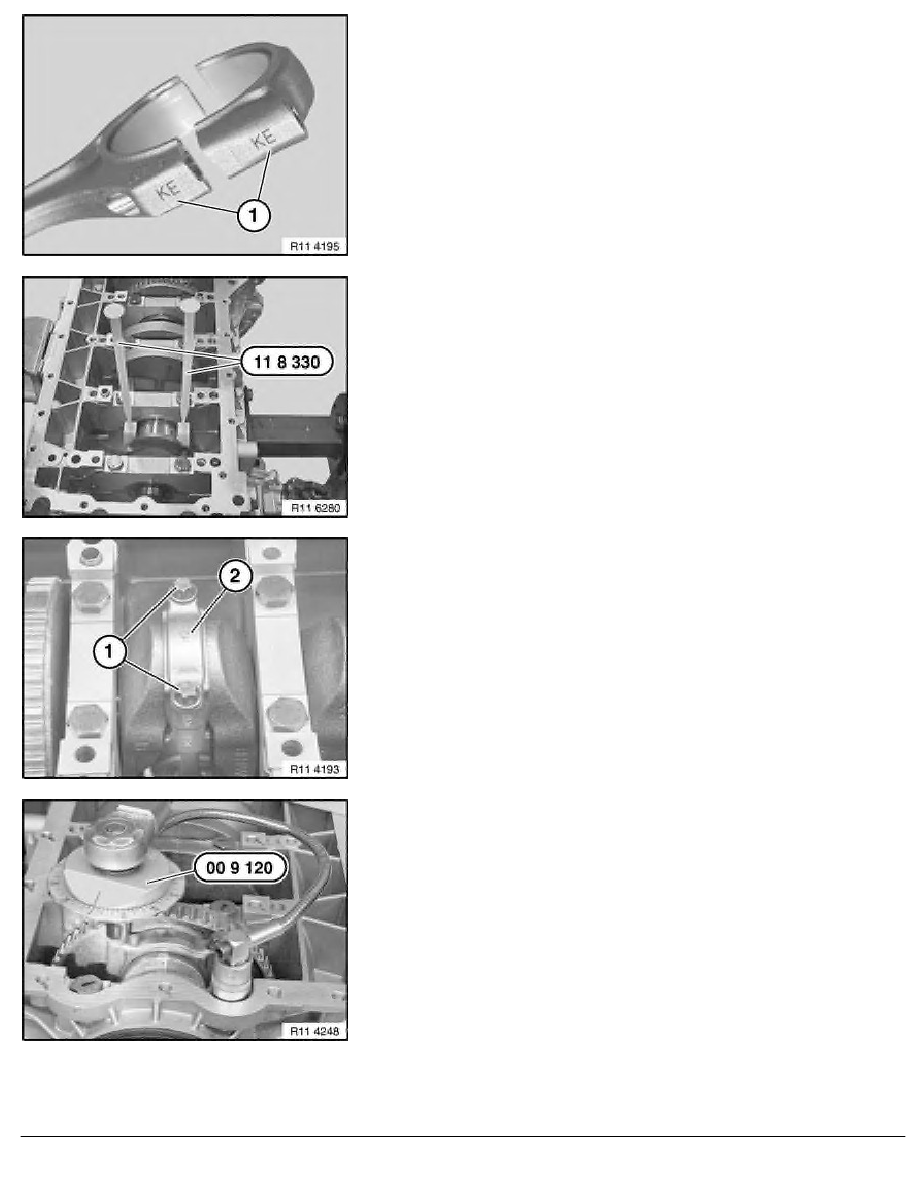 KE
KE
1
R11 4195

11 8 330
R11 6280

2
1
R11 4193

00 9 120
R11 4248