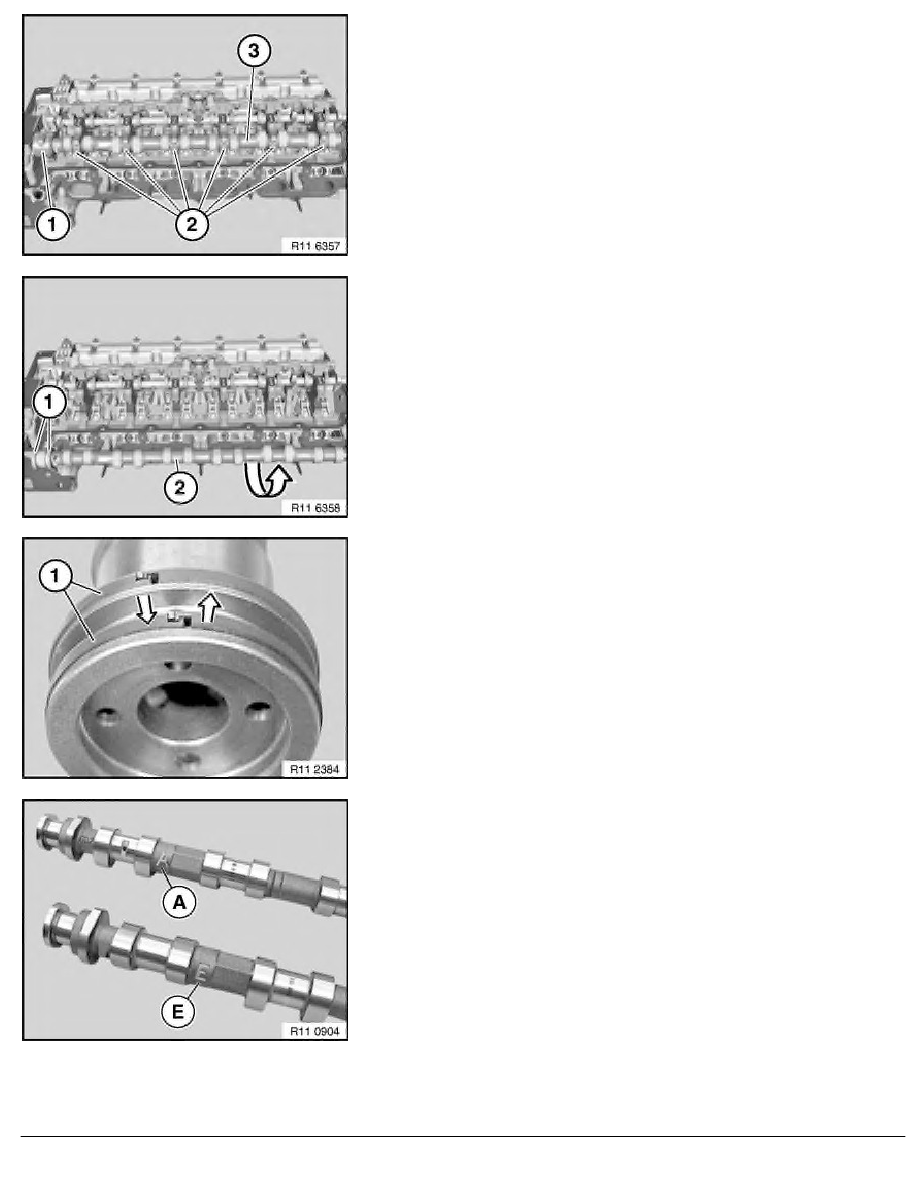 3
1
2
R11 6357

1
2
R11 6358

1
R11 2384

A
E
R11 0904