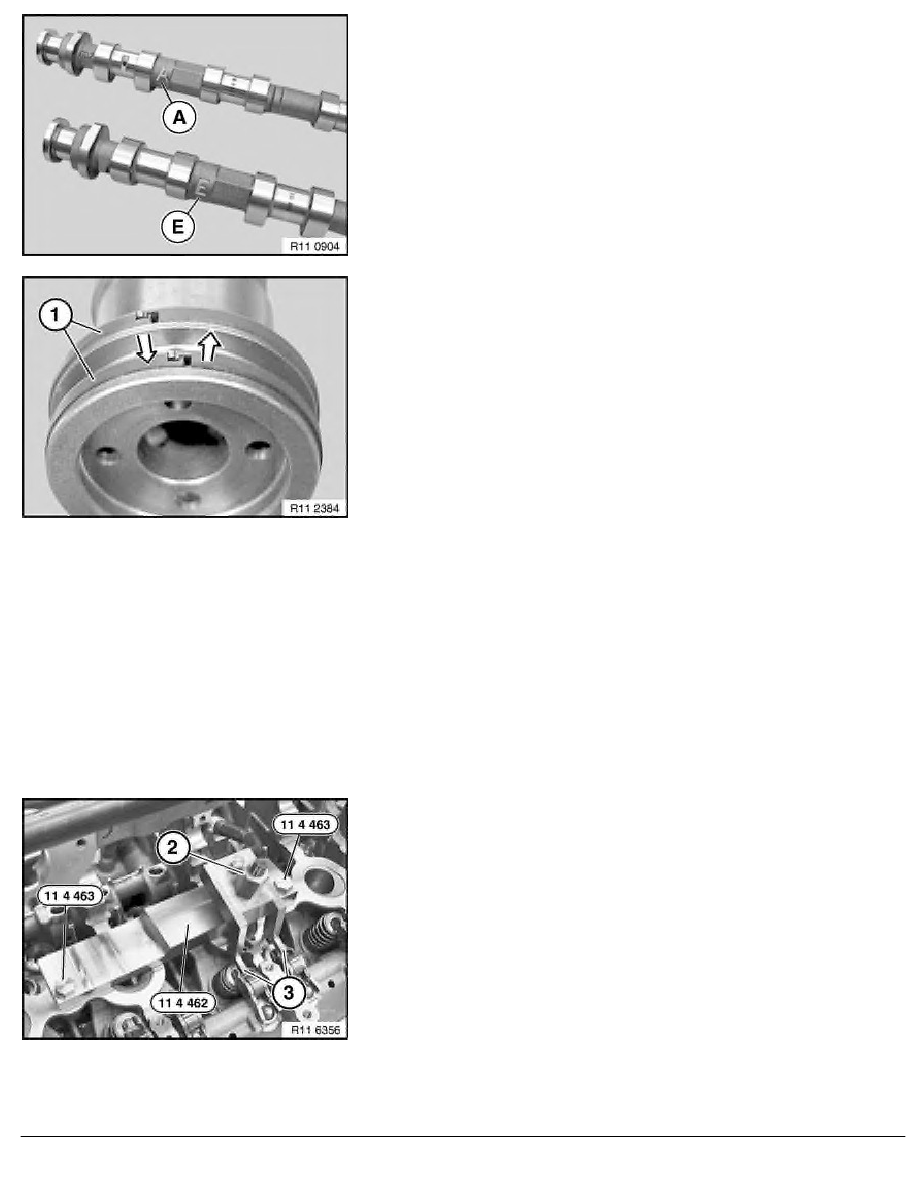 A

E

R11 0904

1

R11 2384

11 4 463

2

11 4 463

11 4 462

3

R11 6356