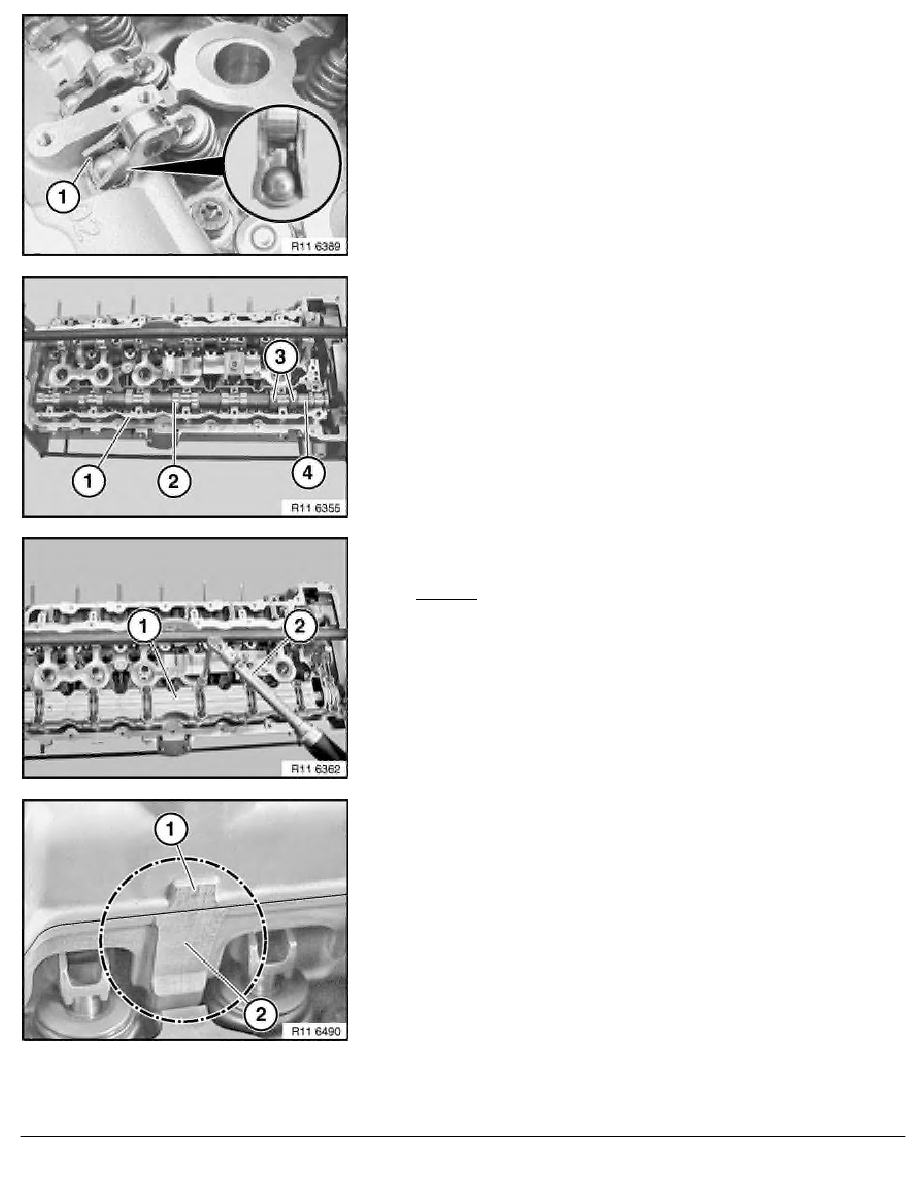 1

R11 6389

3

1

2

4

R11 6355

1

2

R11 6362

1

2

R11 6490