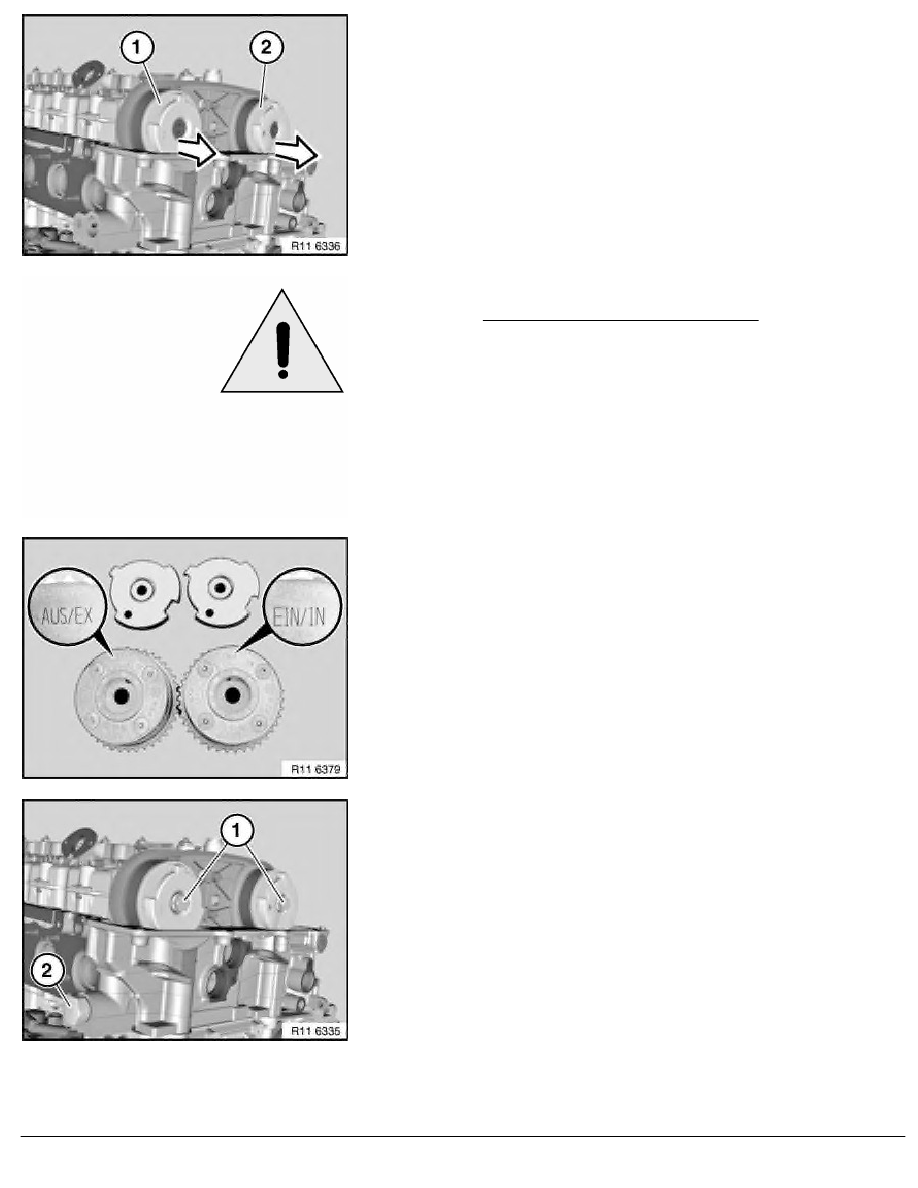 1

2

R11 6336

AUS/EX

EIN/IN

R11 6379

1

2

R11 6335