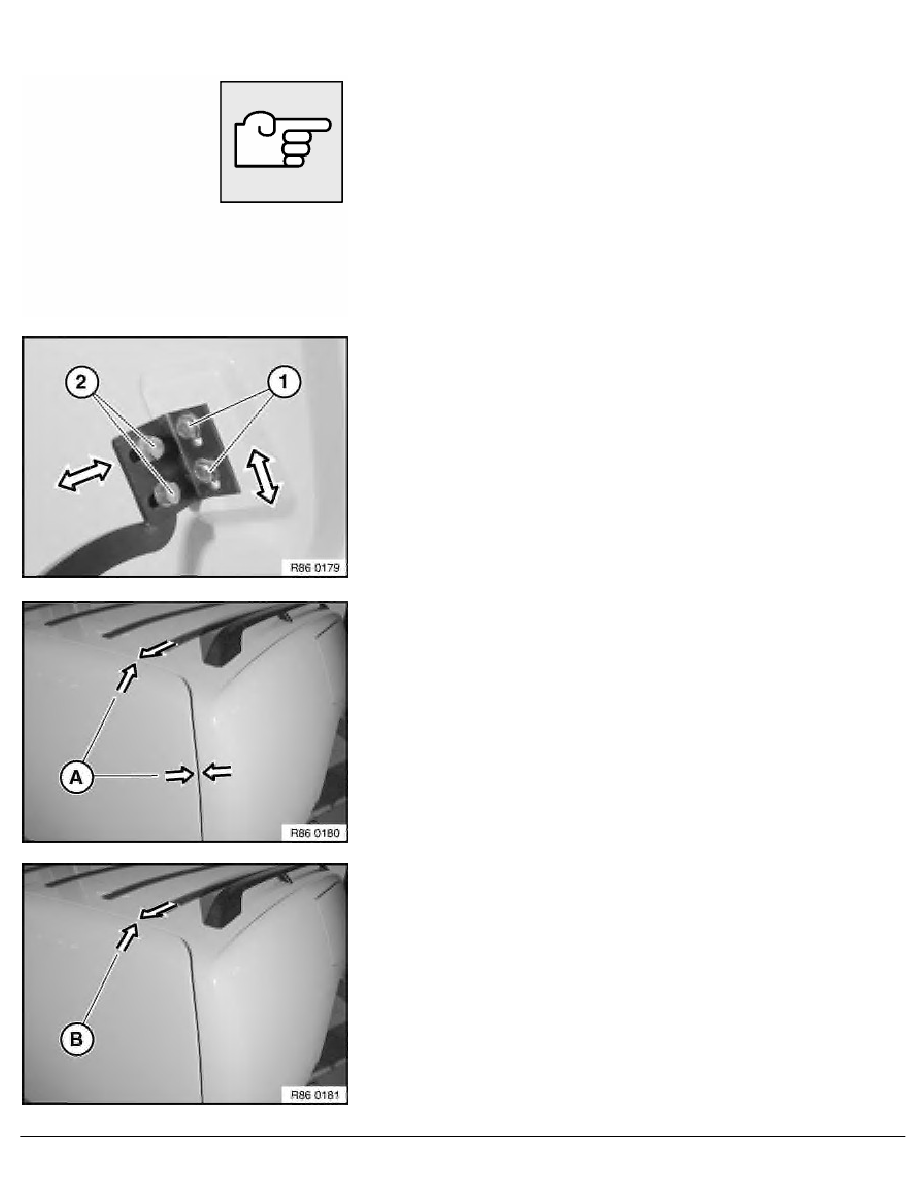 2

1

R86 0179

A

R86 0180

B

R86 0181