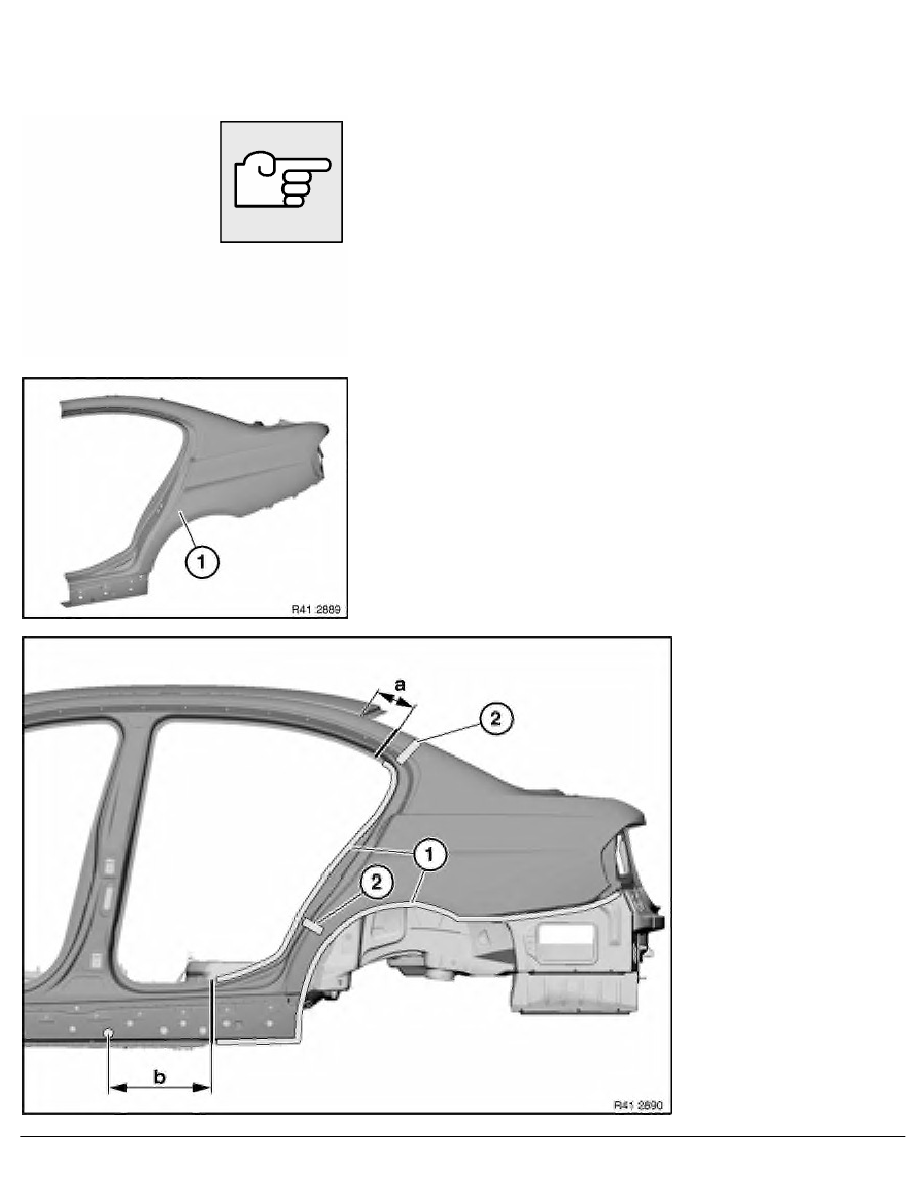 1

R41 2889

a

2

1

2

b

R41 2890