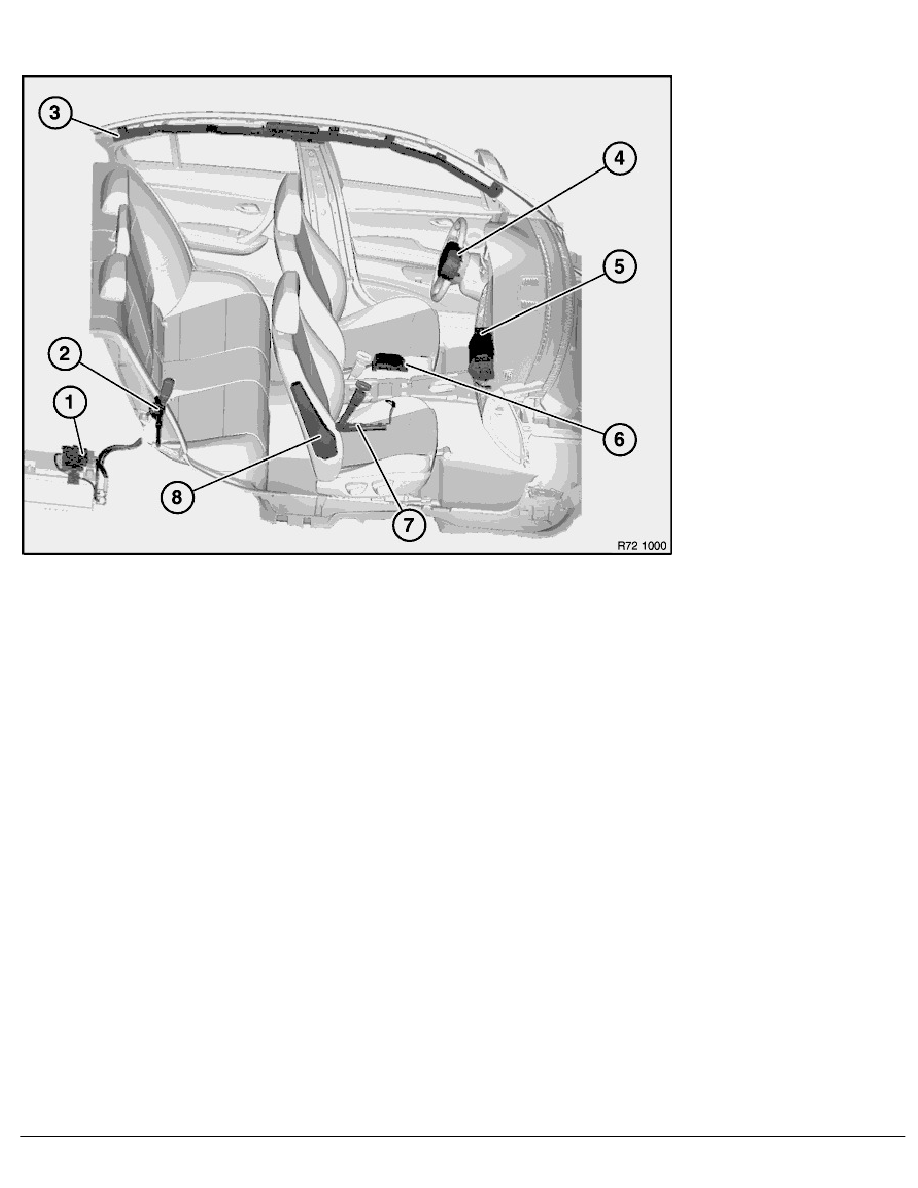 3
4
5
2
1
6
8
7
R72 1000