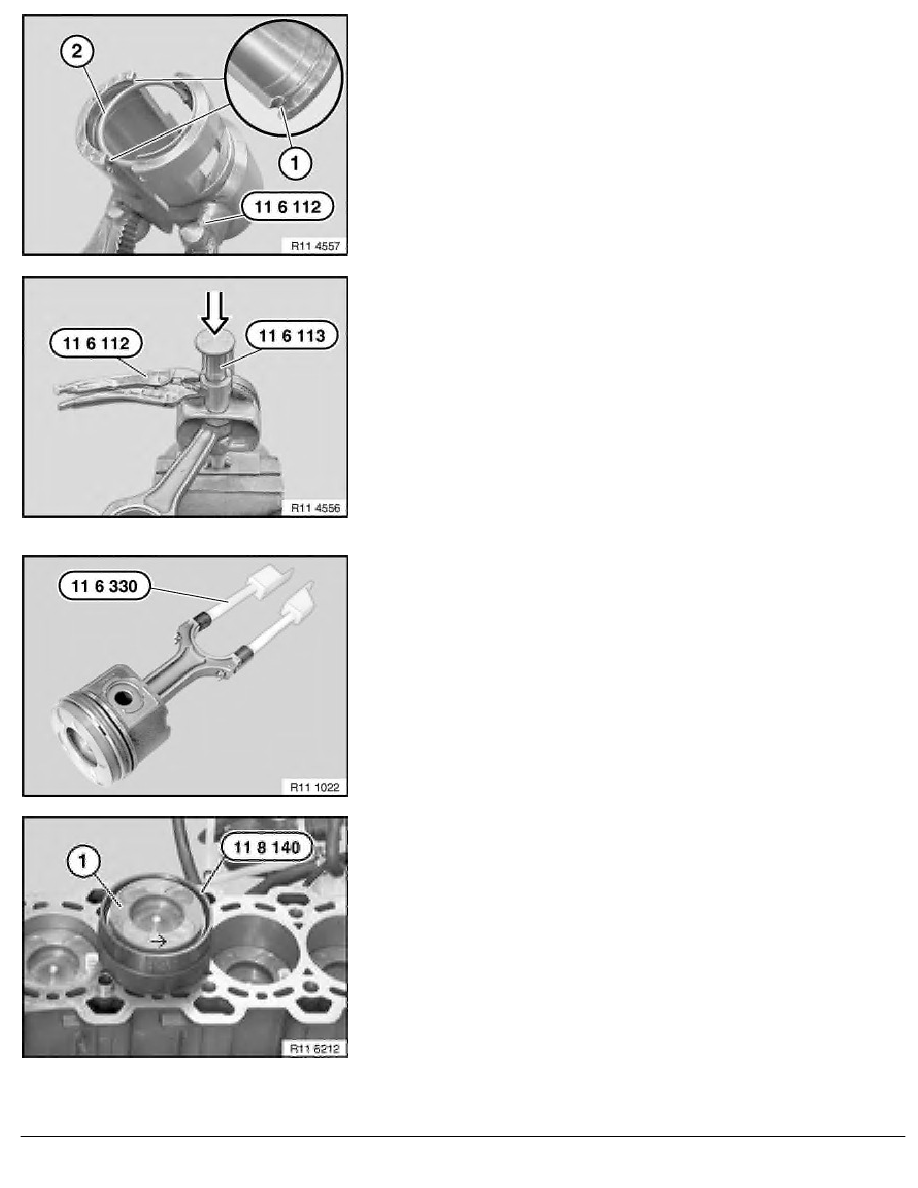 2
1
11 6 112
R11 4557

11 6 112
11 6 113
R11 4556

11 6 330
R11 1022

1
11 8 140
R11 6212