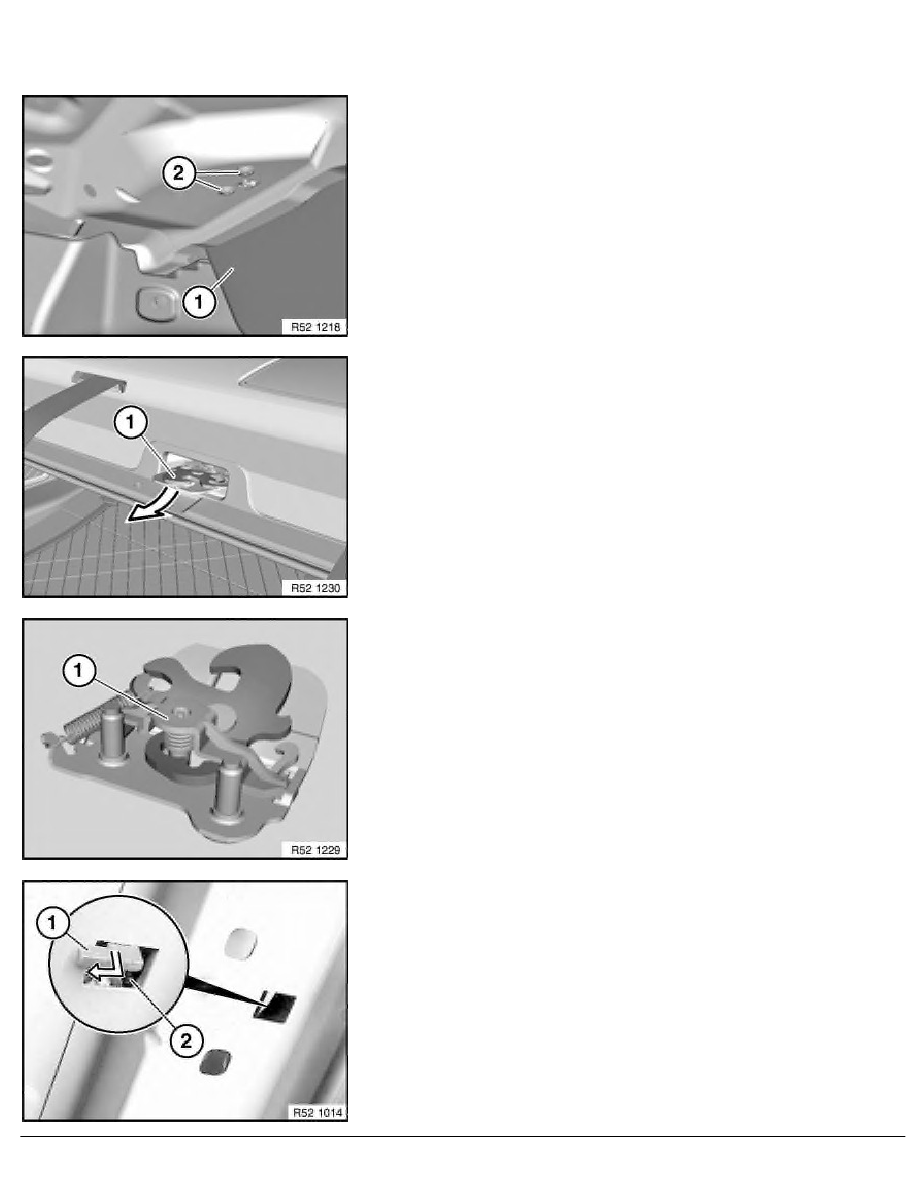 2
1
R52 1218

1
R52 1230

1
R52 1229

1
2
R52 1014