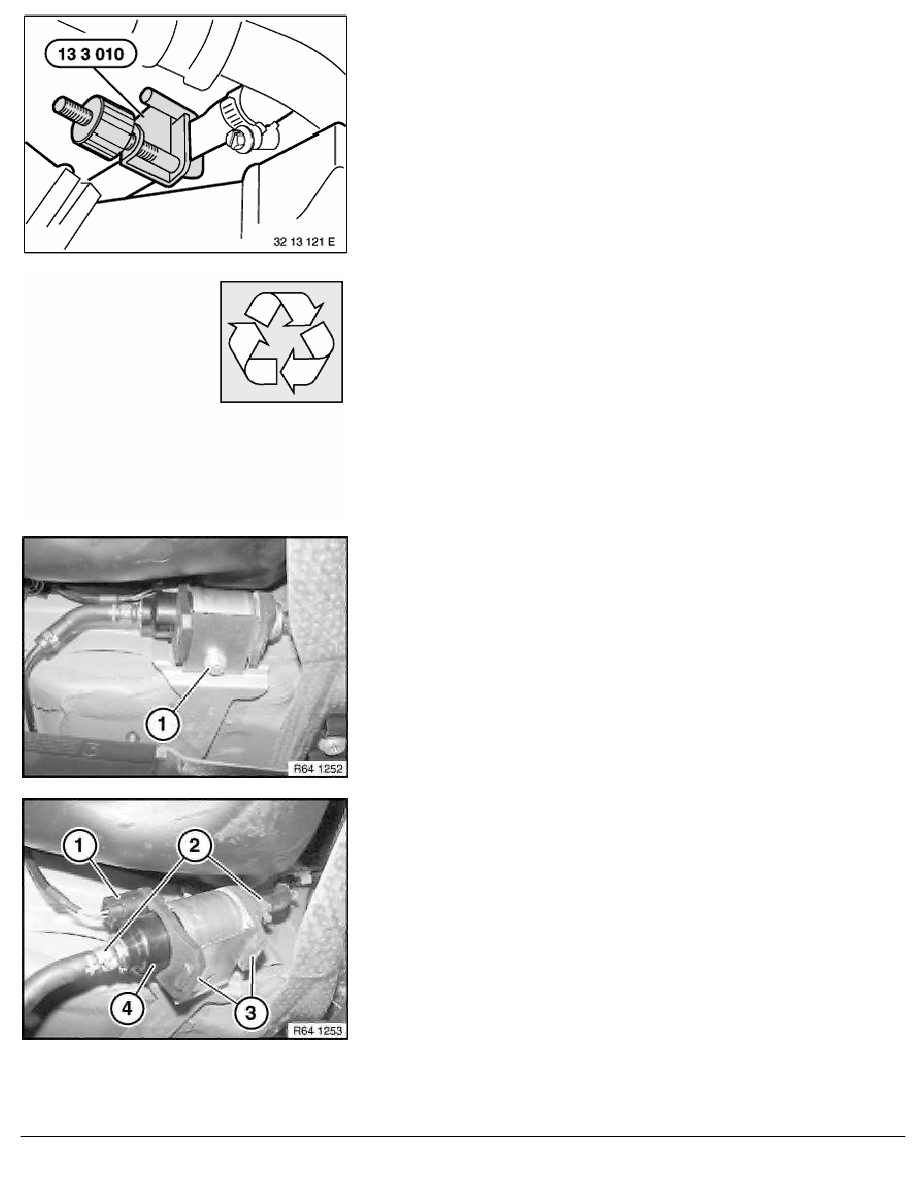 13 3 010

32 13 121 E

1

R64 1252

1
2
4
3

R64 1253