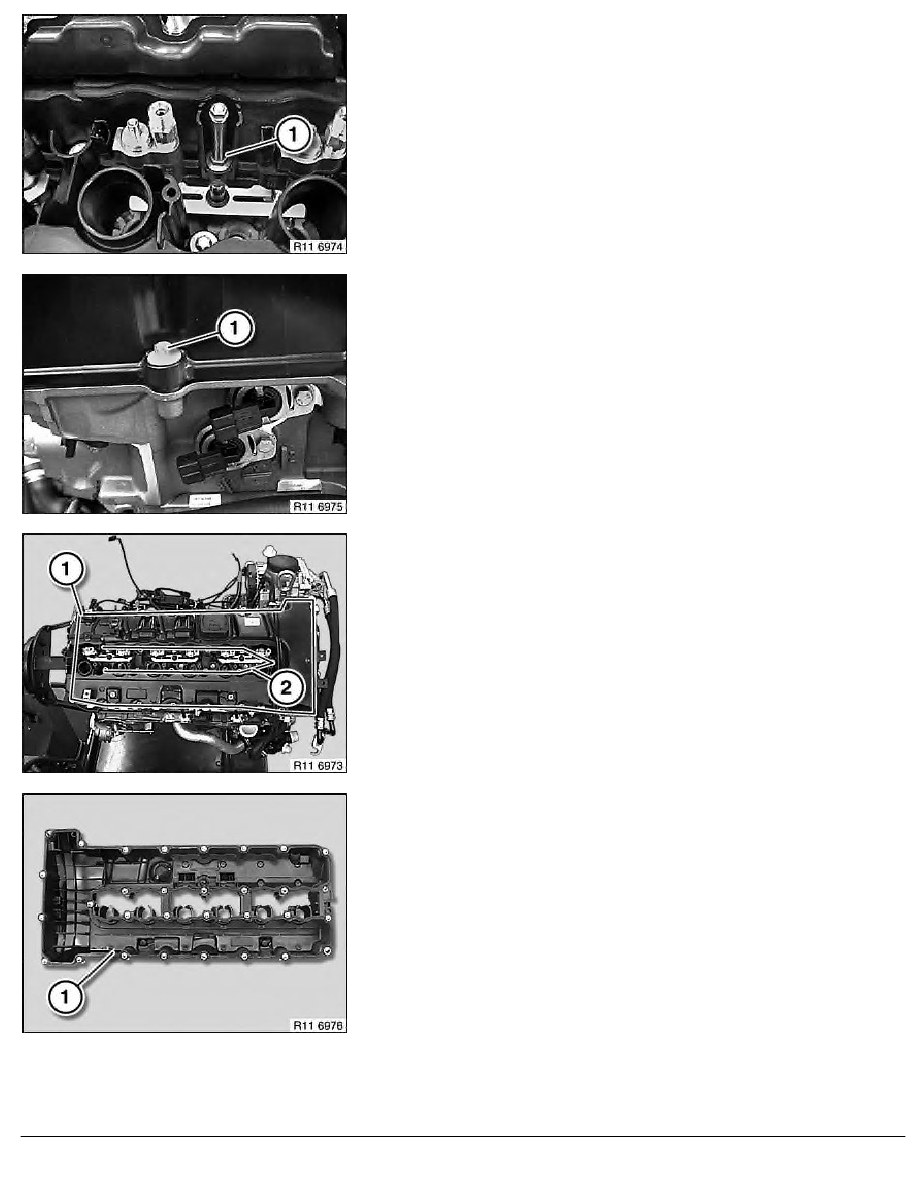 1

R11 6974

1

R11 6975

1

2

R11 6973

1

R11 6976