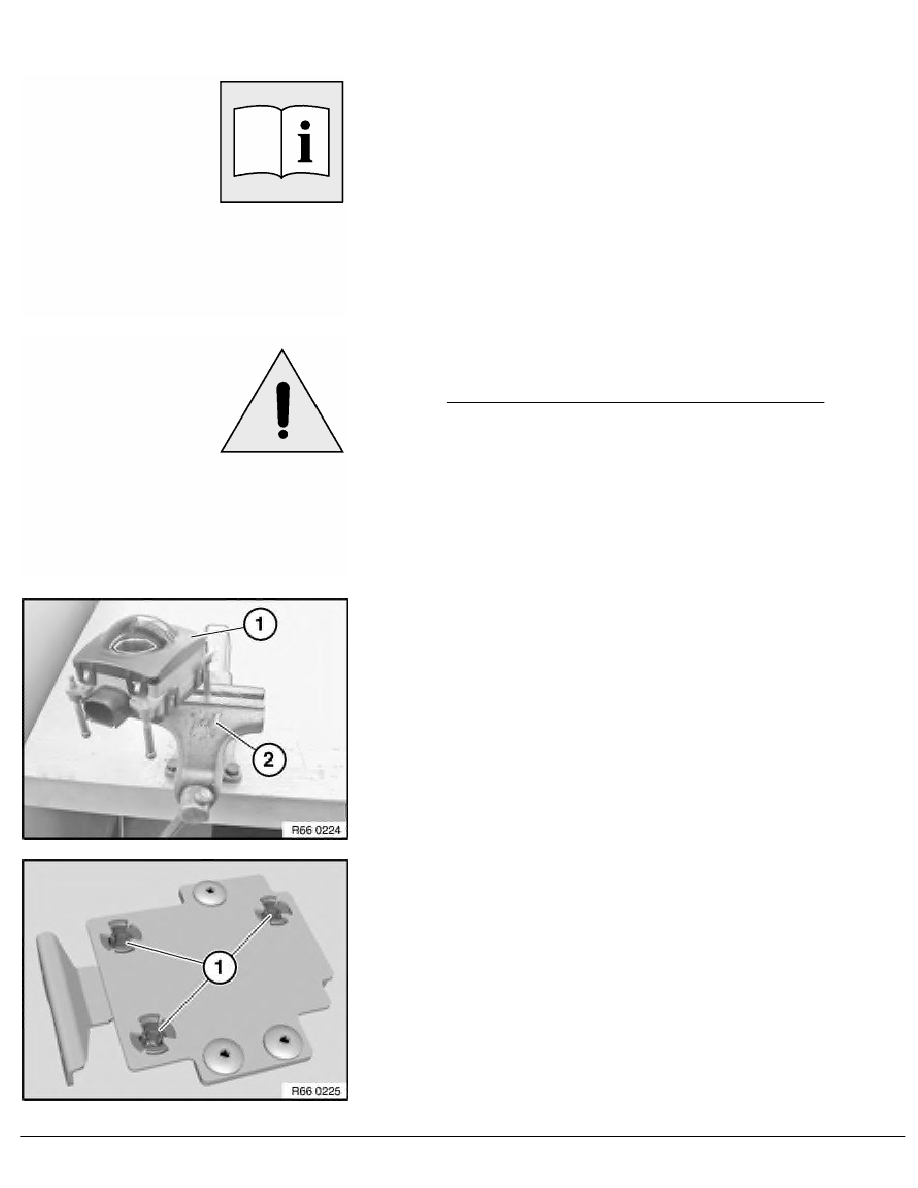 1

2

R66 0224

1

R66 0225