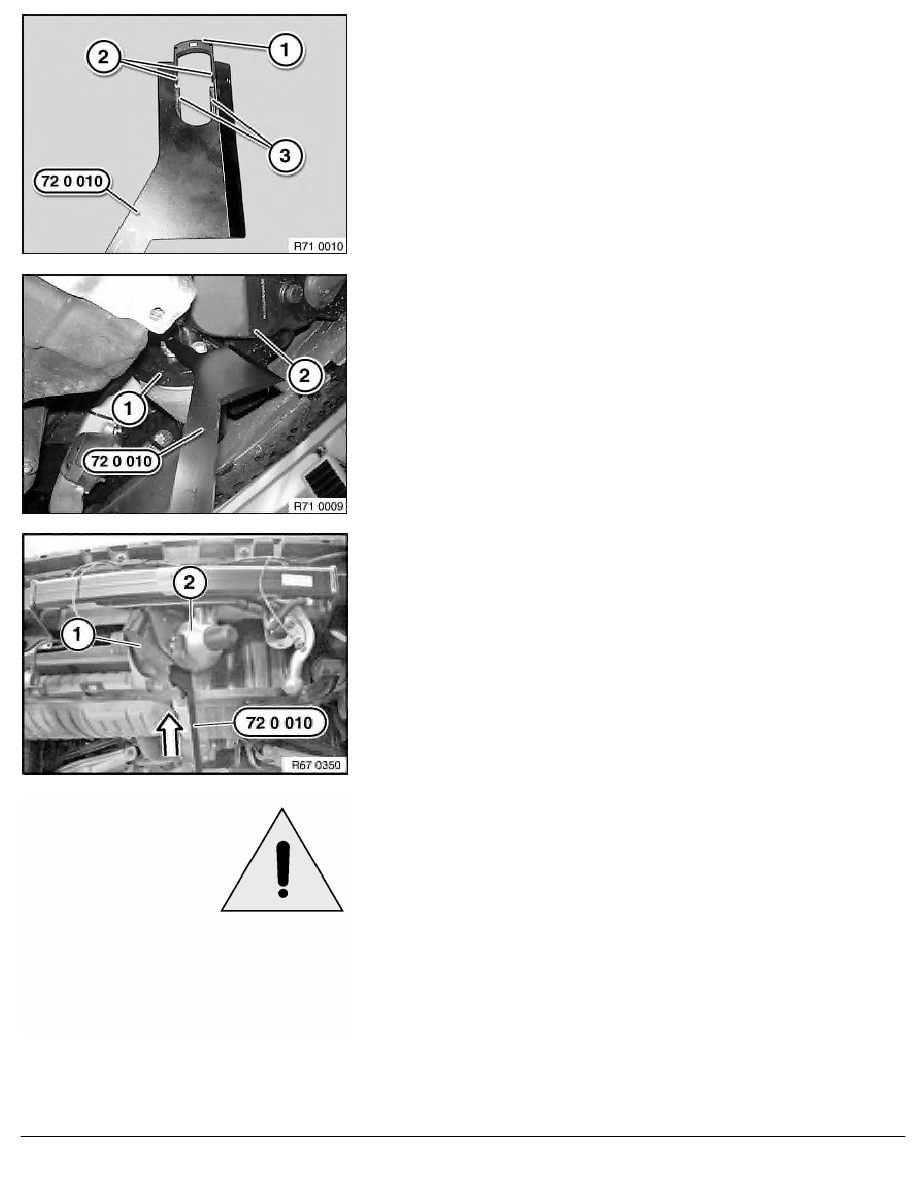 1
2
3
72 0 010
R71 0010

1
2
72 0 010
R71 0009

1
2
72 0 010
R67 0350