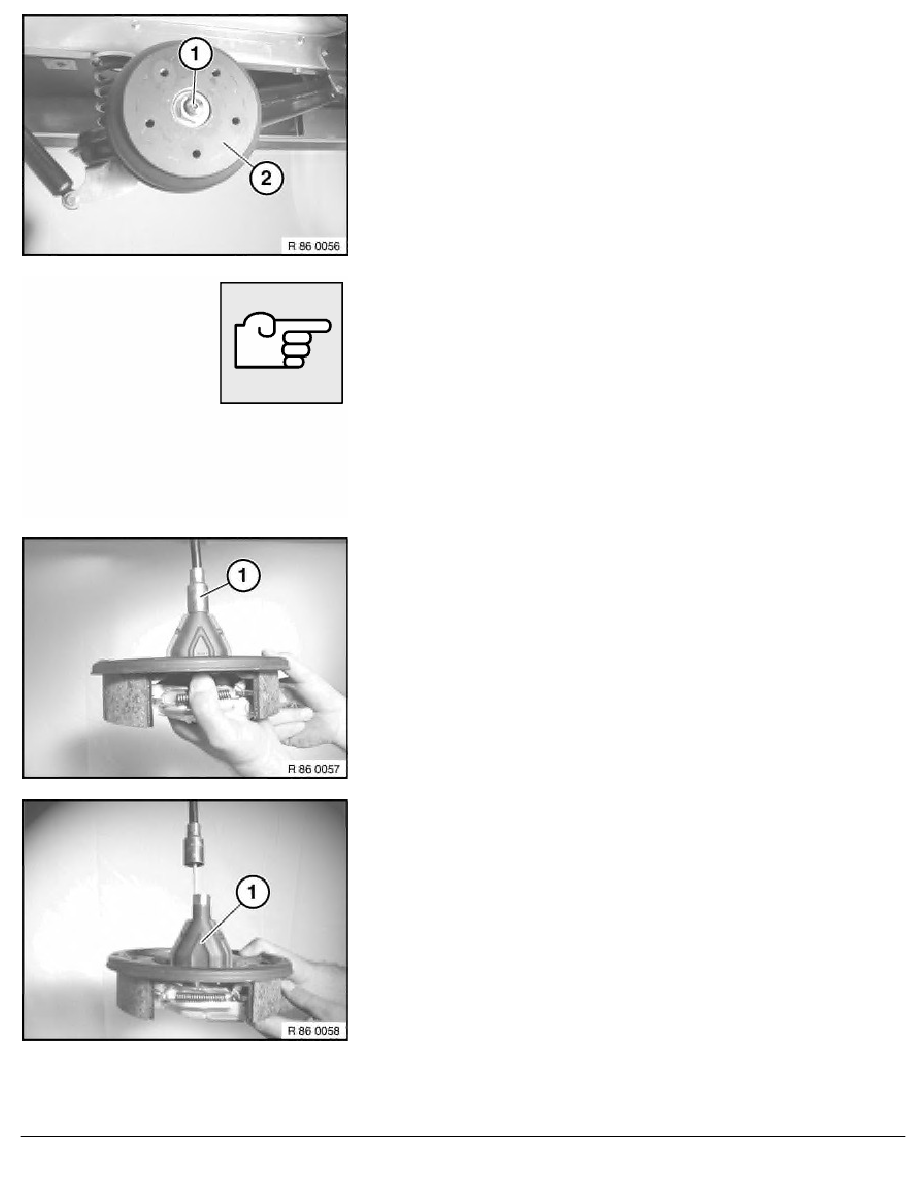 1

2

R 86 0056

1

R 86 0057

1

R 86 0058