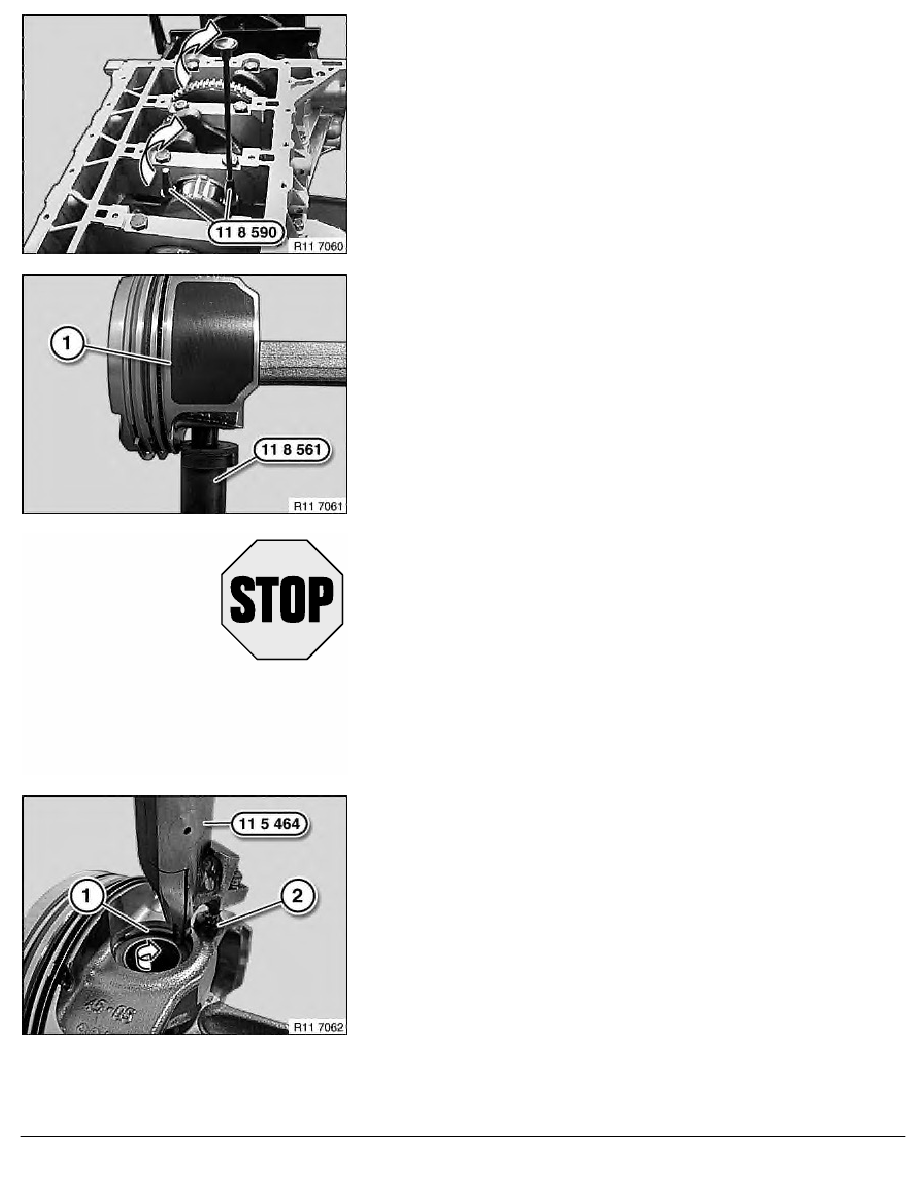 11 8 590
R11 7060

1
11 8 561
R11 7061

STOP

11 5 464
1
2
R11 7062