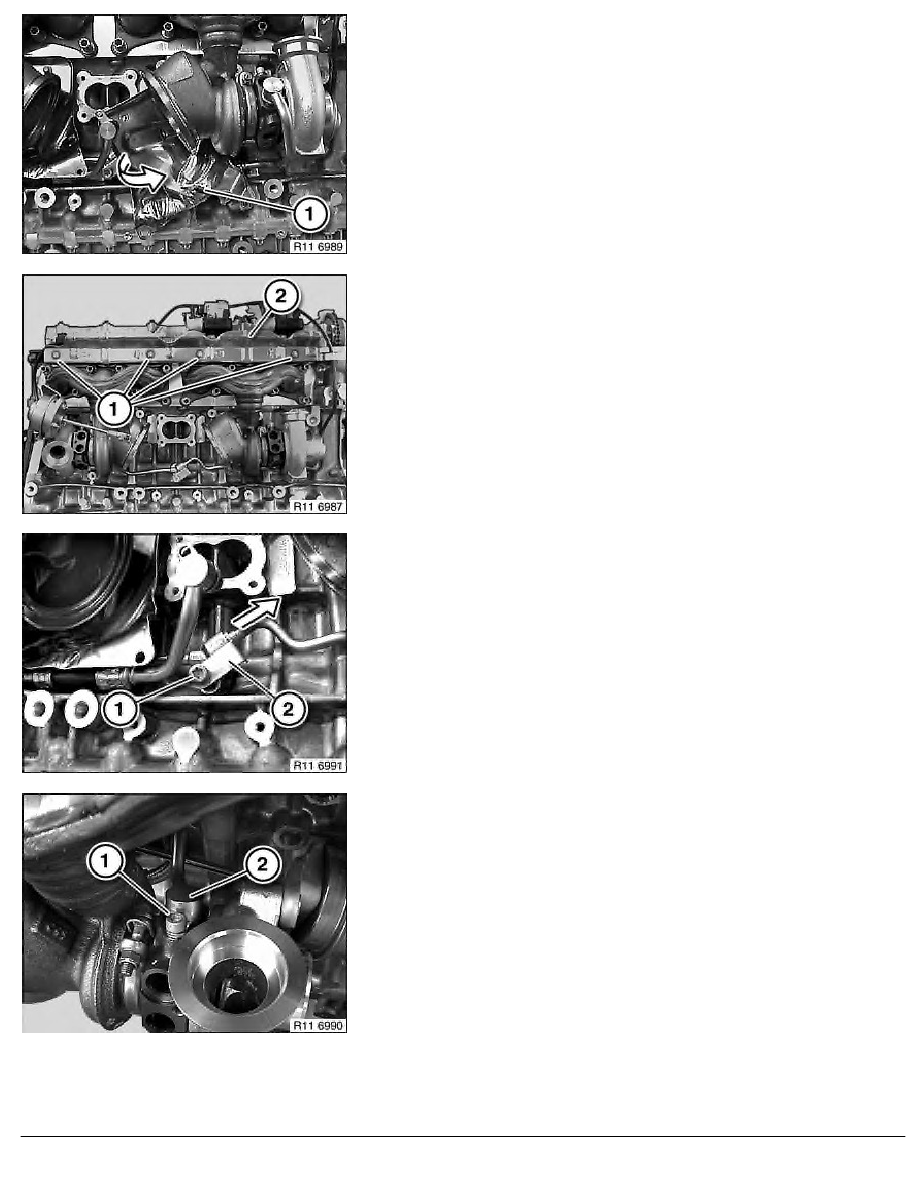 1

R11 6989

2

1

R11 6987

1

2

R11 6991

1

2

R11 6990