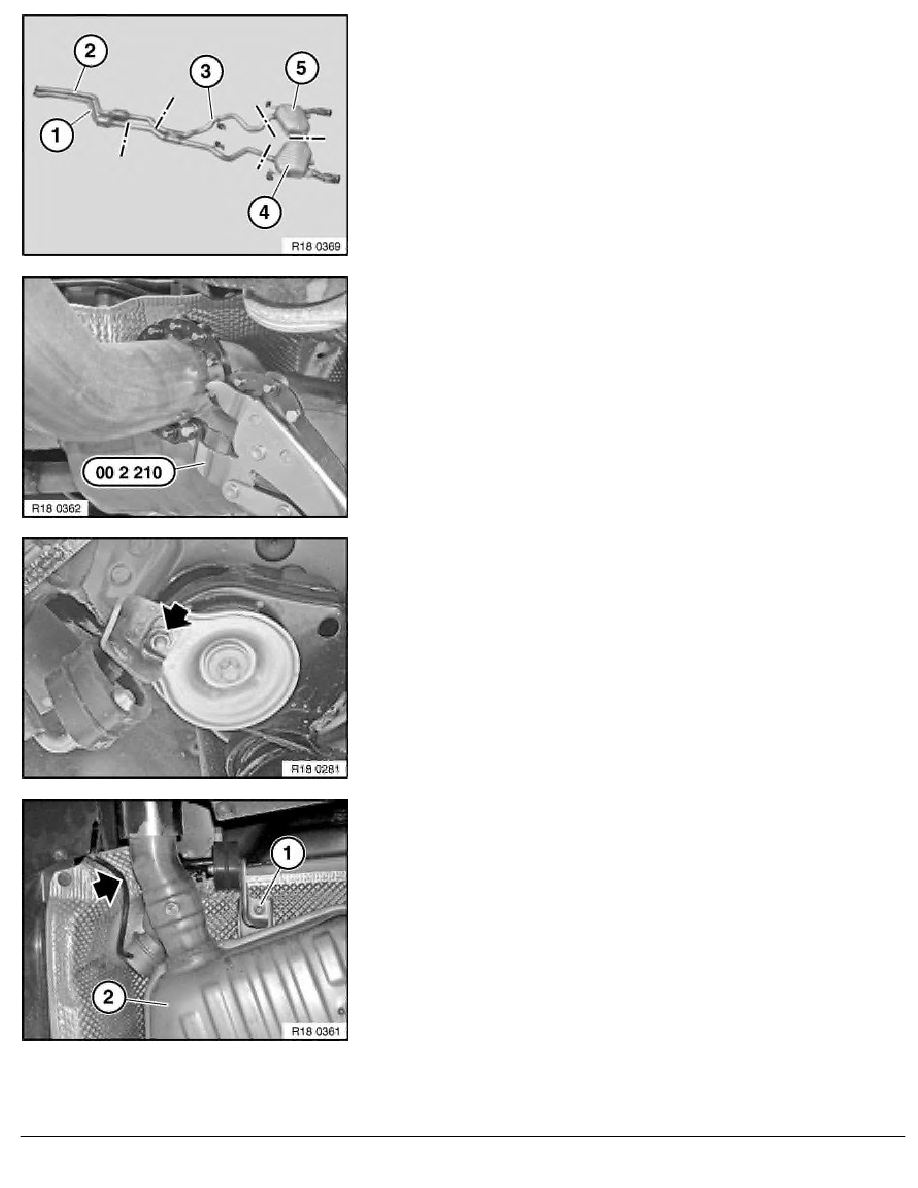 2
3
5
1
4
R18 0369

00 2 210
R18 0362

R18 0281

1
2
R18 0361