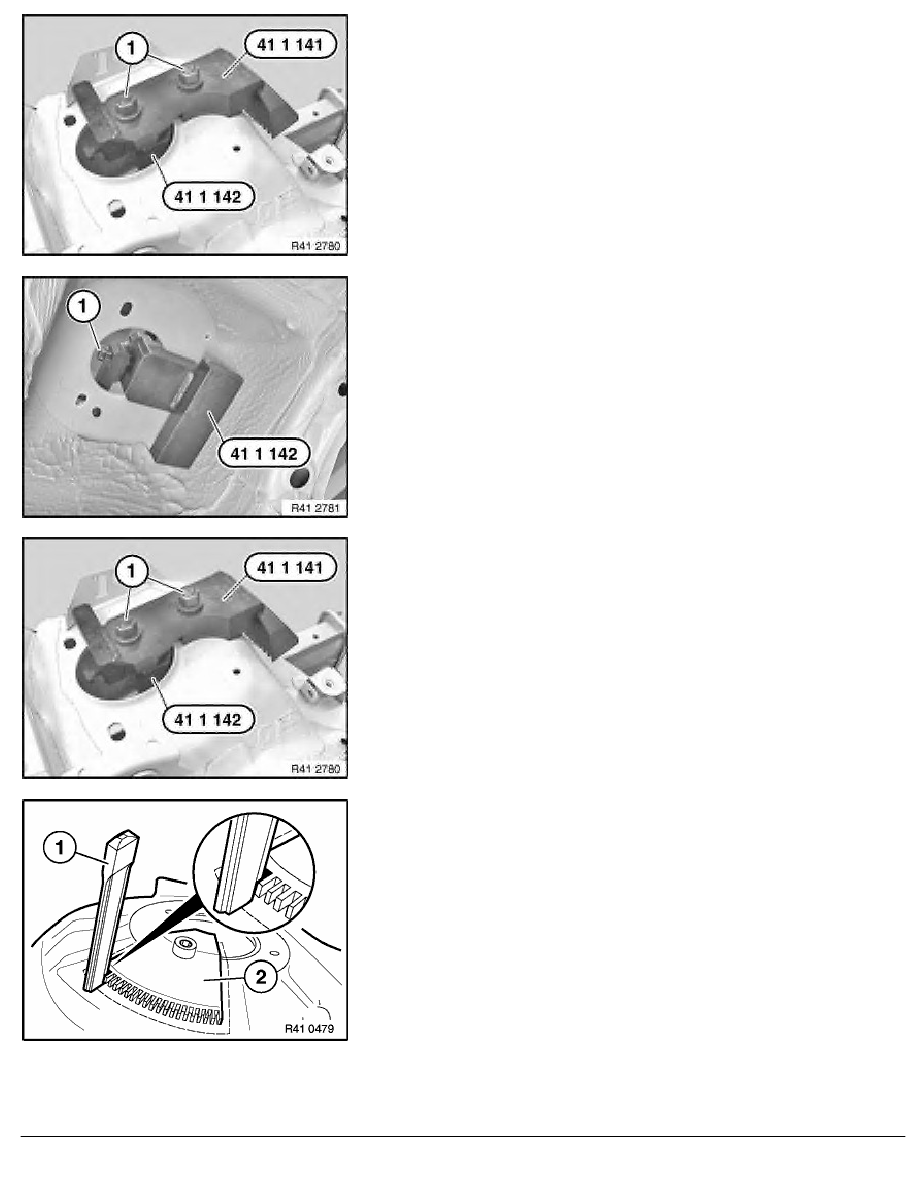 1
41 1 141
41 1 142
R41 2780

1
41 1 142
R41 2781

1
41 1 141
41 1 142
R41 2780

1
2
R41 0479