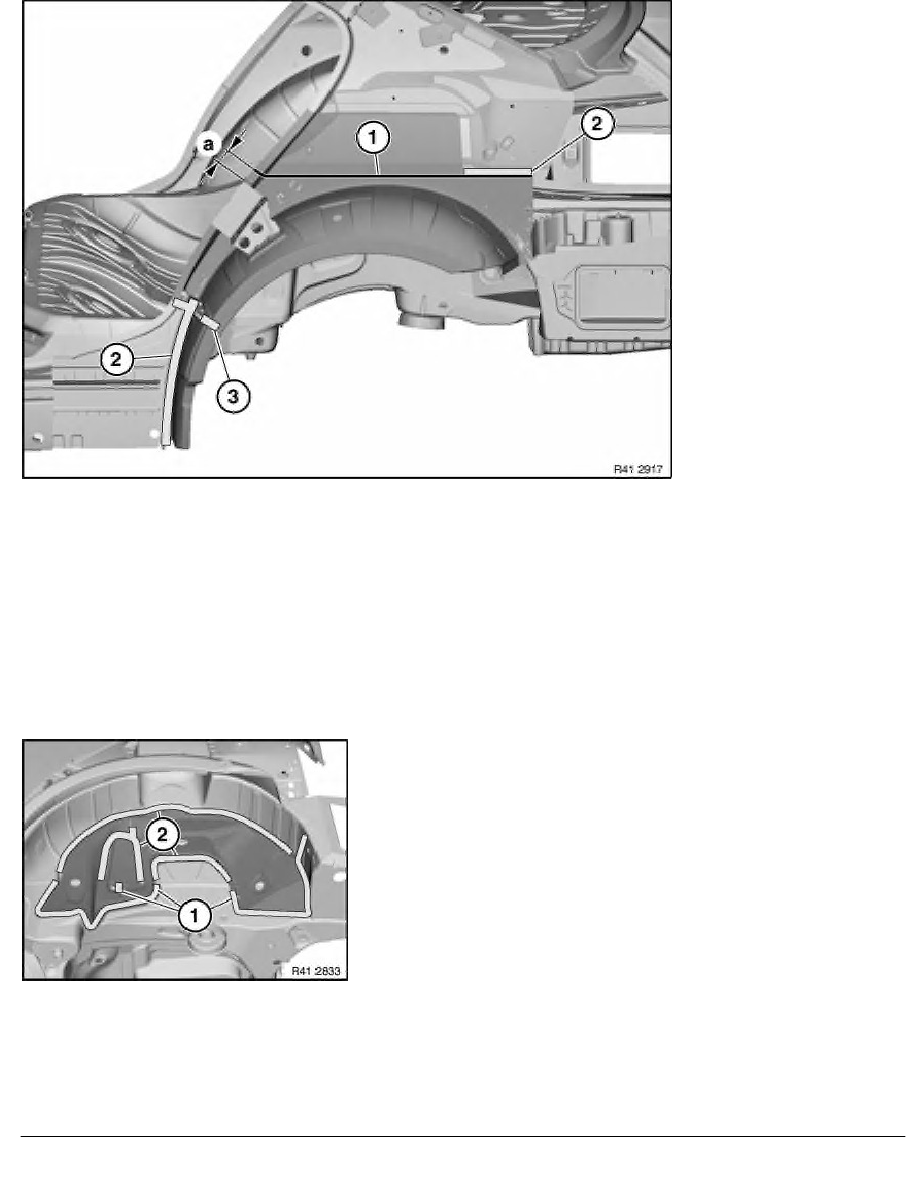 a
1
2
2
3
R41 2917

2
1
R41 2833